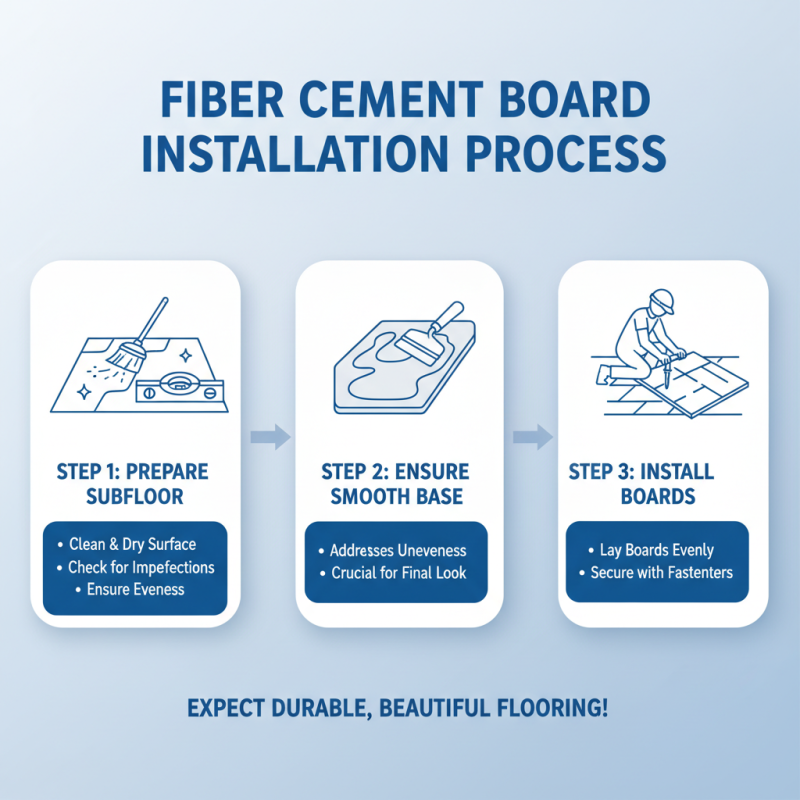 FIBER CEMENT BOARD INSTALLATION PROCESS

STEP 1: PREPARE SUBFLOOR

• Clean & Dry Surface
• Check for Impefections
• Ensure Eveness

STEP 2: ENSURE SMOOTH BASE

• Addresses Uneveness
• Crucial for Final Look

STEP 3: INSTALL BOARDS

• Lay Boards Evenly
• Secure with Fastenters

EXPECT DURABLE, BEAUTIFUL FLOORING!