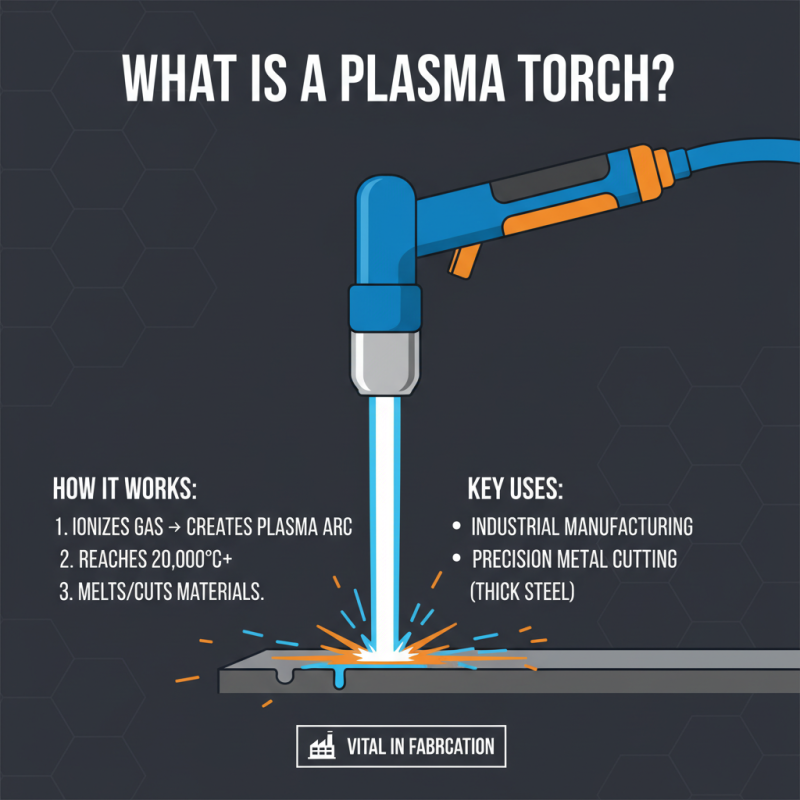 WHAT IS A PLASMA TORCH?

HOW IT WORKS:

1. IONIZES GAS → CREATES PLASMA ARC
2. REACHES 20,000°C+
3. MELTS/CUTS MATERIALS.

KEY USES:

• INDUSTRIAL MANUFACTURING
• PRECISION METAL CUTTING (THICK STEEL)

VITAL IN FABRCATION