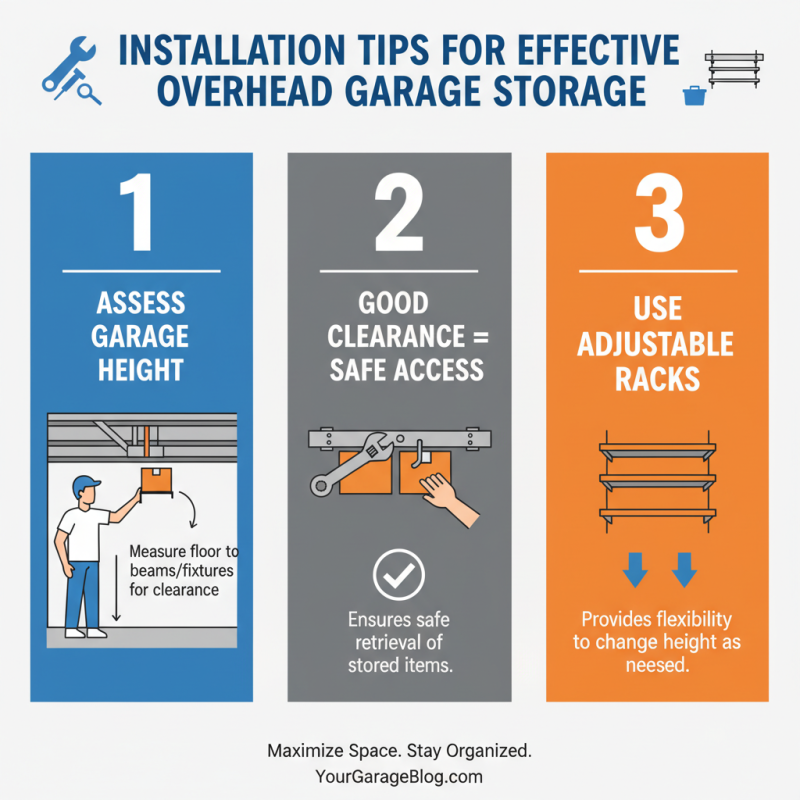 INSTALLATION TIPS FOR EFFECTIVE OVERHEAD GARAGE STORAGE

1

ASSESS GARAGE HEIGHT

Measure floor to beams/fixtures for clearance

2

GOOD CLEARANCE = SAFE ACCESS

Ensures safe retrieval of stored items.

3

USE ADJUSTABLE RACKS

Provides flexibility to change height as neesed.

Maximize Space. Stay Organized.
YourGarageBlog.com