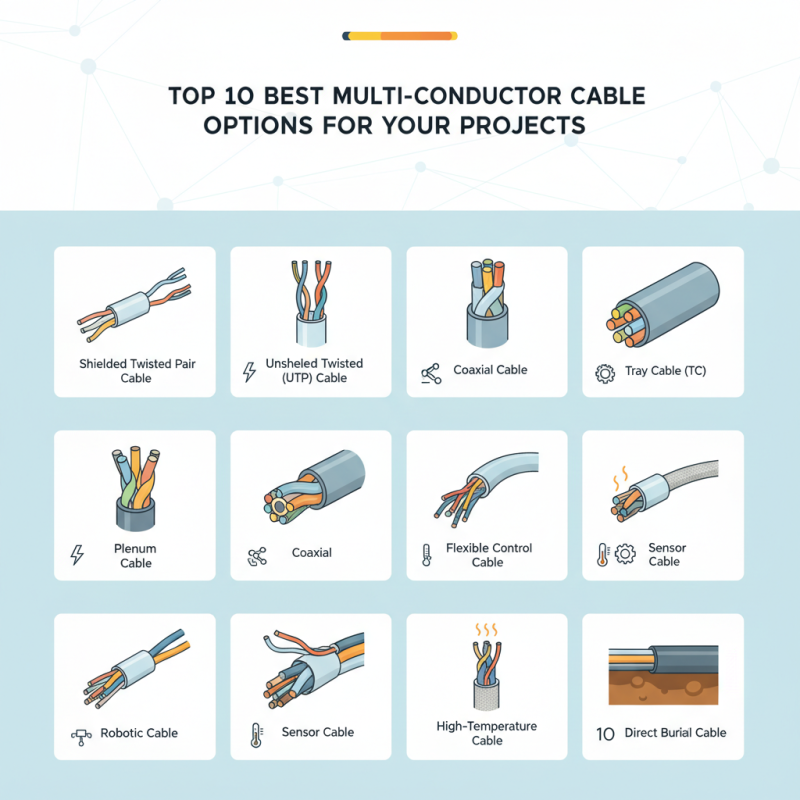 TOP 10 BEST MULTI-CONDUCTOR CABLE OPTIONS FOR YOUR PROJECTS

Shielded Twisted Pair Cable

Unsheled Twisted (UTP) Cable

Coaxial Cable

Tray Cable (TC)

Plenum Cable

Coaxial

Flexible Control Cable

Sensor Cable

Robotic Cable

Sensor Cable

High-Temperature Cable

10 Direct Burial Cable