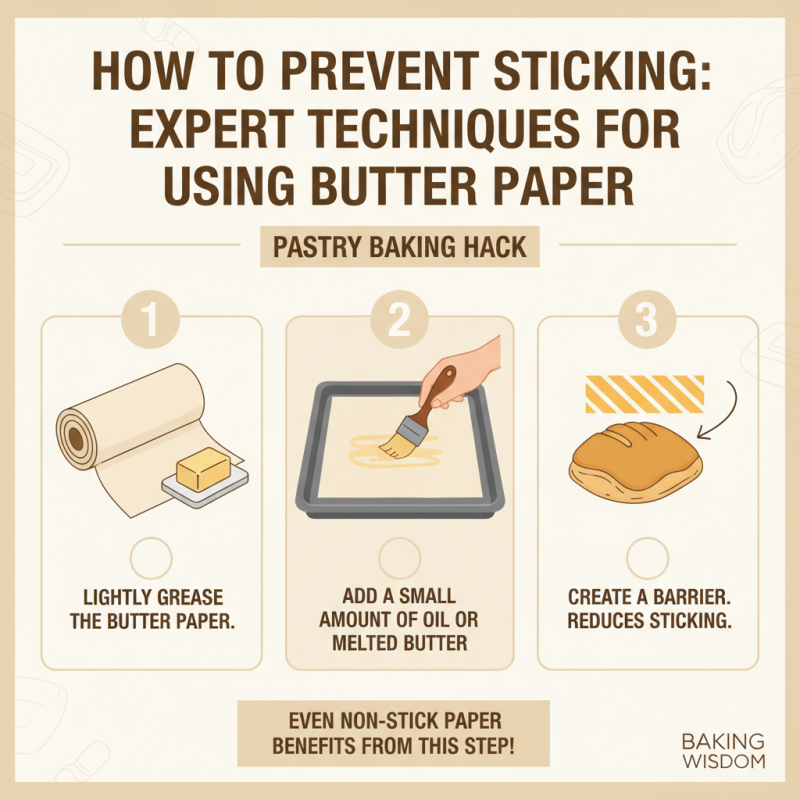 HOW TO PREVENT STICKING: EXPERT TECHNIQUES FOR USING BUTTER PAPER

PASTRY BAKING HACK

1

LIGHTLY GREASE THE BUTTER PAPER.

2

ADD A SMALL AMOUNT OF OIL OR MELTED BUTTER

3

CREATE A BARRIER. REDUCES STICKING.

EVEN NON-STICK PAPER BENEFITS FROM THIS STEP!

BAKING WISDOM