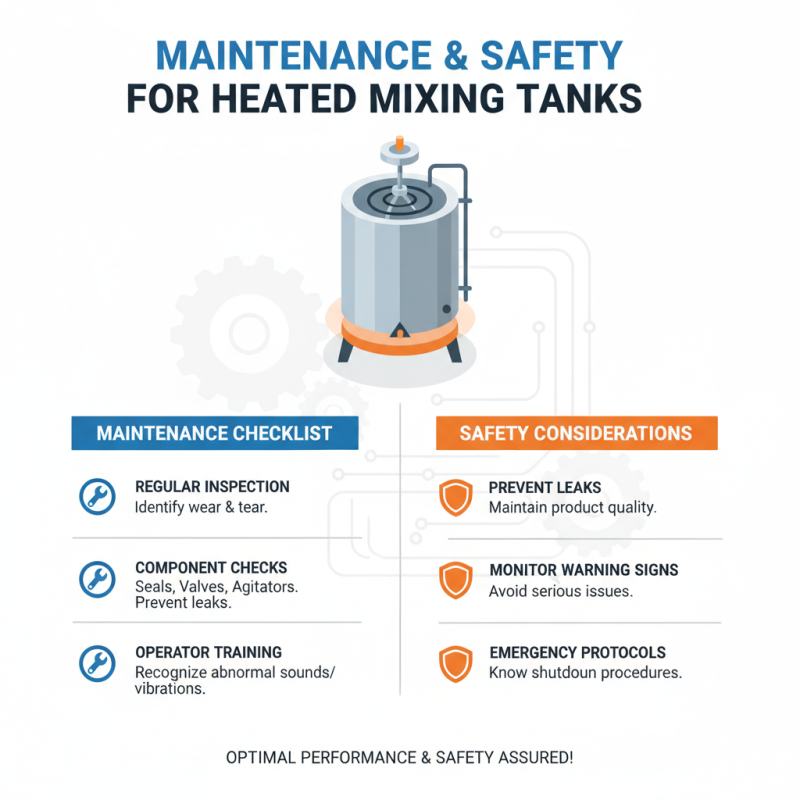 MAINTENANCE & SAFETY
FOR HEATED MIXING TANKS

MAINTENANCE CHECKLIST

REGULAR INSPECTION
Identify wear & tear.

COMPONENT CHECKS
Seals, Valves, Agitators. Prevent leaks.

OPERATOR TRAINING
Recognize abnormal sounds/ vibrations.

SAFETY CONSIDERATIONS

PREVENT LEAKS
Maintain product quality.

MONITOR WARNING SIGNS
Avoid serious issues.

EMERGENCY PROTOCOLS
Know shutdoun procedures.

OPTIMAL PERFORMANCE & SAFETY ASSURED!