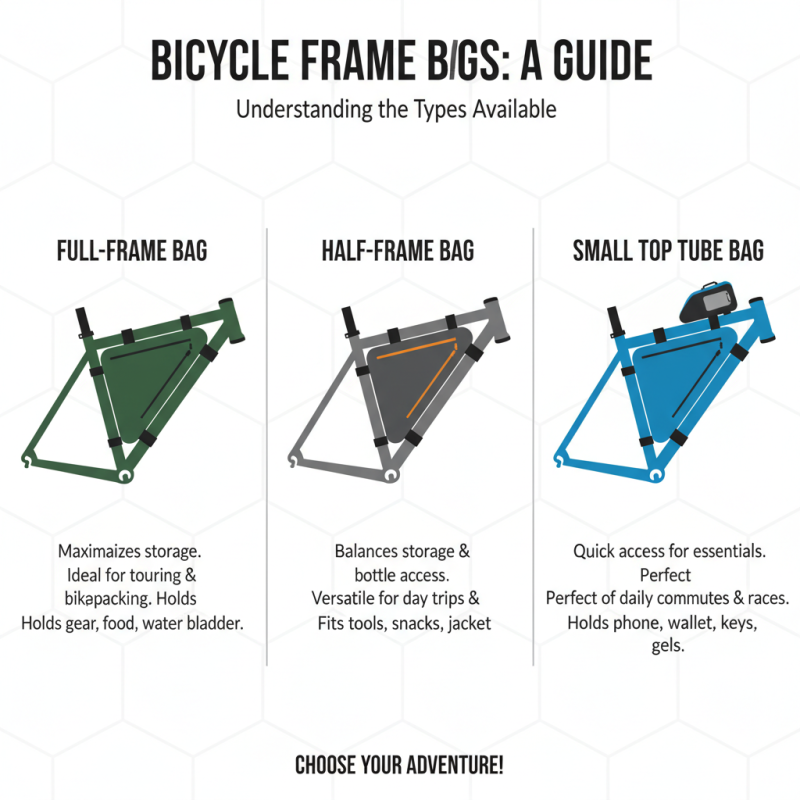 BICYCLE FRAME B/GS: A GUIDE

Understanding the Types Available

FULL-FRAME BAG

Maximaizes storage. Ideal for touring & bikapacking. Holds Holds gear, food, water bladder.

HALF-FRAME BAG

Balances storage & bottle access. Versatile for day trips & Fits tools, snacks, jacket

SMALL TOP TUBE BAG

Quick access for essentials. Perfect Perfect of daily commutes & races. Holds phone, wallet, keys, gels.

CHOOSE YOUR ADVENTURE!