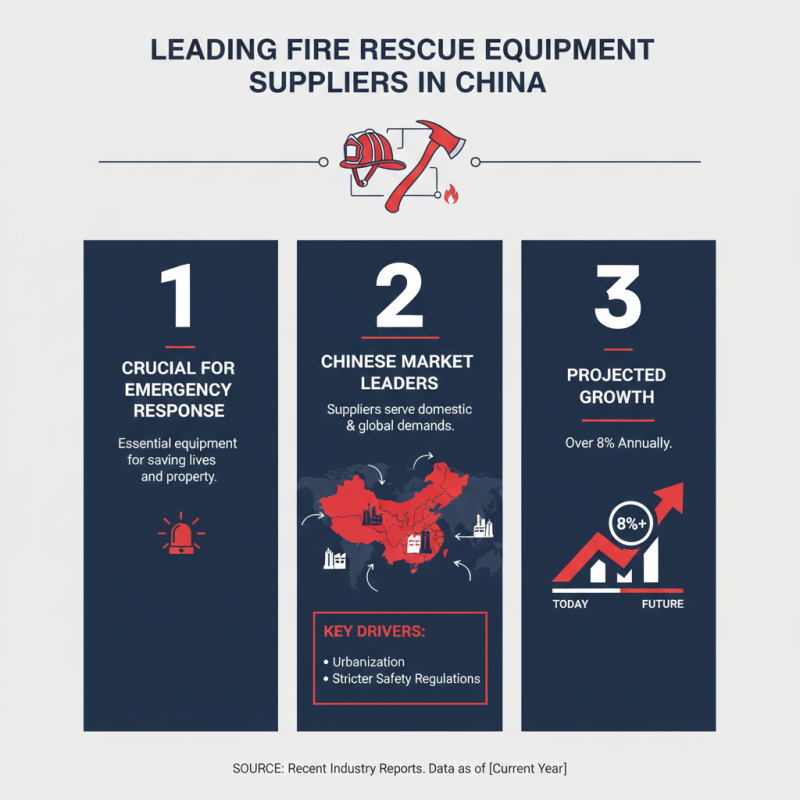 LEADING FIRE RESCUE EQUIPMENT SUPPLIERS IN CHINA

1

CRUCIAL FOR EMERGENCY RESPONSE

Essential equipment for saving lives and property.

2

CHINESE MARKET LEADERS

Suppliers serve domestic & global demands.

KEY DRIVERS:

• Urbanization
• Stricter Safety Regulations

3

PROJECTED GROWTH

Over 8% Annually.

8%+

TODAY

FUTURE

SOURCE: Recent Industry Reports. Data as of [Current Year]