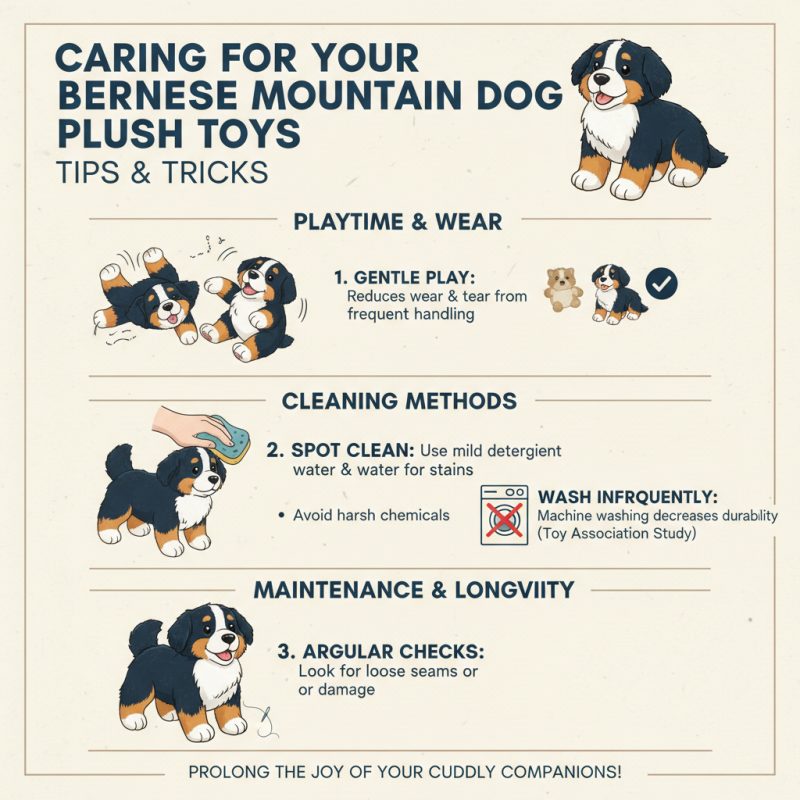 CARING FOR YOUR BERNESE MOUNTAIN DOG PLUSH TOYS
TIPS & TRICKS

PLAYTIME & WEAR

1. GENTLE PLAY:
Reduces wear & tear from frequent handling

CLEANING METHODS

2. SPOT CLEAN: Use mild detergient water & water for stains

• Avoid harsh chemicals

WASH INFRQUENTLY:
Machine washing decreases durability (Toy Association Study)

MAINTENANCE & LONGVIITY

3. ARGULAR CHECKS:
Look for loose seams or or damage

PROLONG THE JOY OF YOUR CUDDLY COMPANIONS!