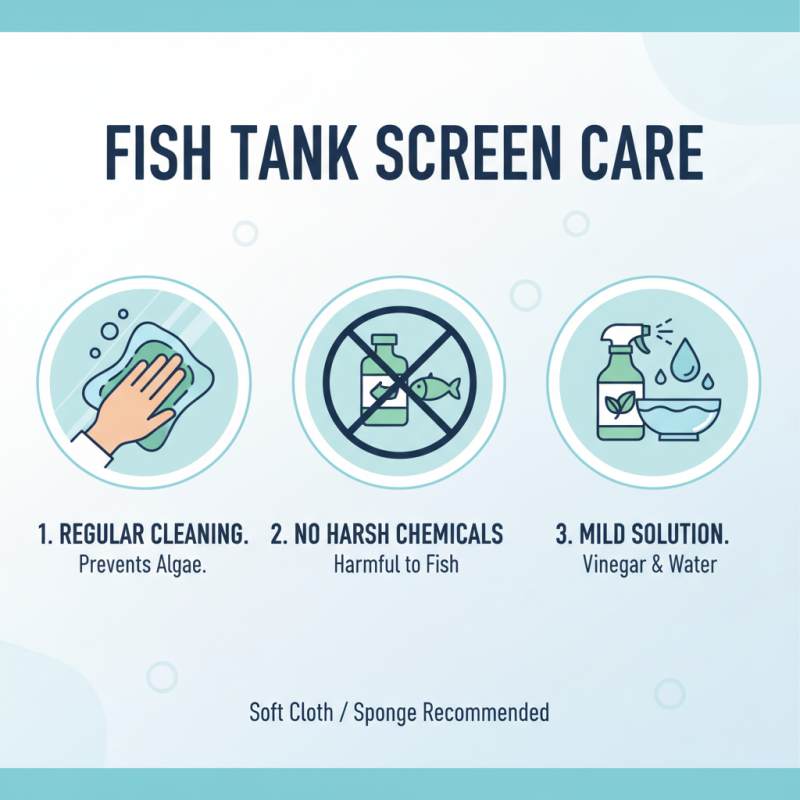 FISH TANK SCREEN CARE

1. REGULAR CLEANING.
Prevents Algae.

2. NO HARSH CHEMICALS
Harmful to Fish

3. MILD SOLUTION.
Vinegar & Water

Soft Cloth / Sponge Recommended