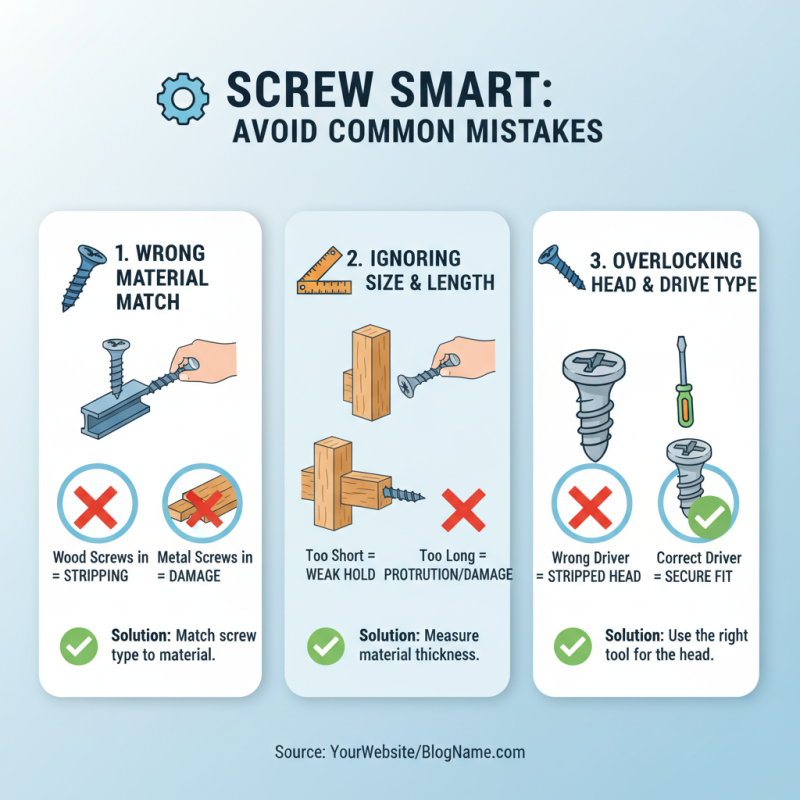 SCREW SMART:
AVOID COMMON MISTAKES

1. WRONG MATERIAL MATCH

Wood Screws in = STRIPPING

Metal Screws in = DAMAGE

Solution: Match screw type to material.

2. IGNORING SIZE & LENGTH

Too Short = WEAK HOLD

Too Long = PROTRUTION/DAMAGE

Solution: Measure material thickness.

3. OVERLOCKING HEAD & DRIVE TYPE

Wrong Driver = STRIPPED HEAD

Correct Driver = SECURE FIT

Solution: Use the right tool for the head.

Source: YourWebsite/BlogName.com