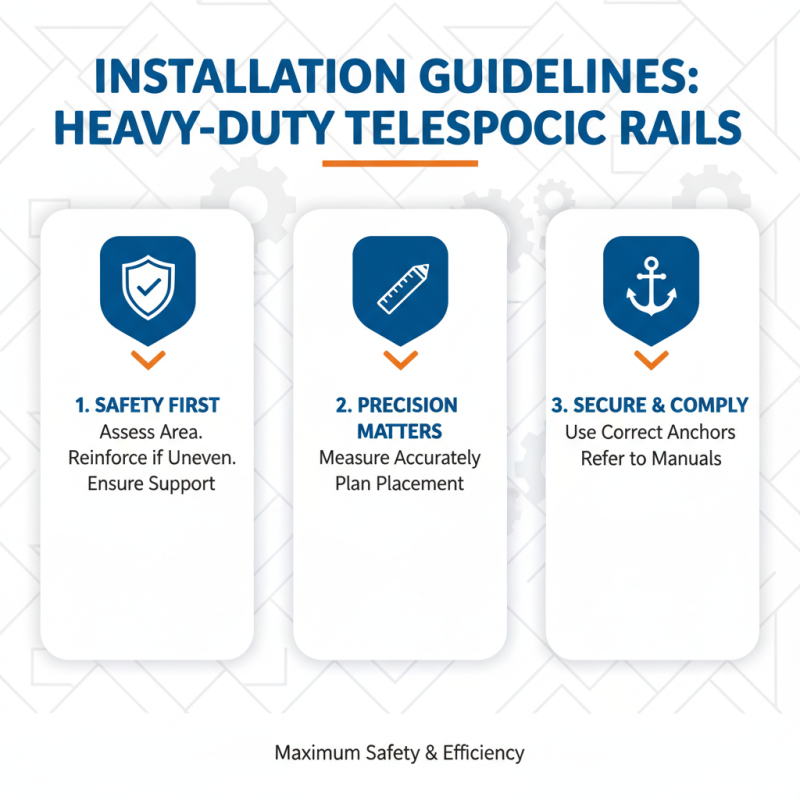 INSTALLATION GUIDELINES: HEAVY-DUTY TELESPOCIC RAILS

1. SAFETY FIRST
Assess Area.
Reinforce if Uneven.
Ensure Support

2. PRECISION MATTERS
Measure Accurately
Plan Placement

3. SECURE & COMPLY
Use Correct Anchors
Refer to Manuals

Maximum Safety & Efficiency