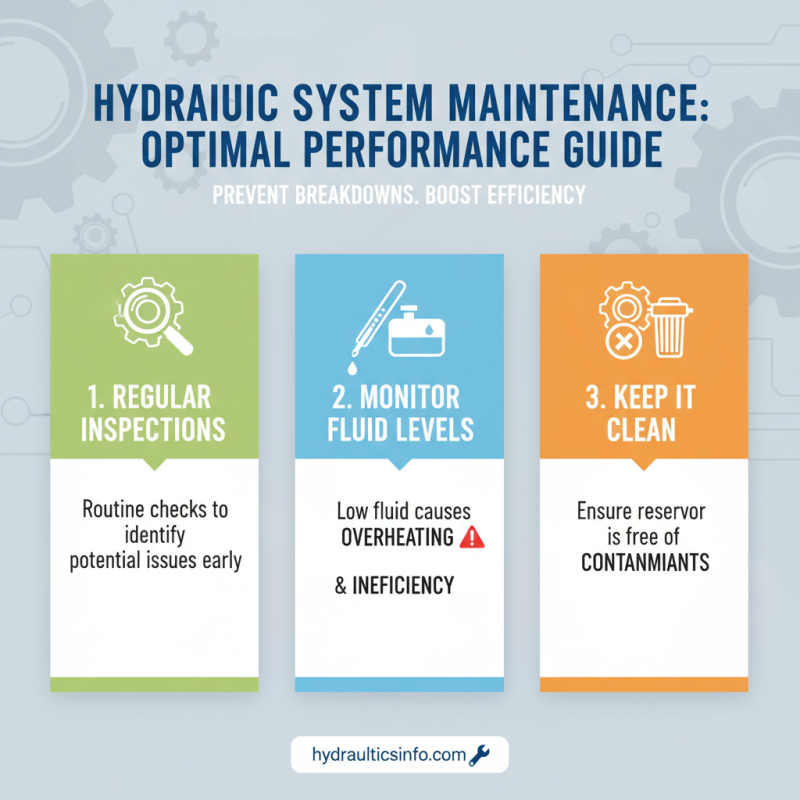 HYDRAIUIC SYSTEM MAINTENANCE: OPTIMAL PERFORMANCE GUIDE

PREVENT BREAKDOWNS. BOOST EFFICIENCY

1. REGULAR INSPECTIONS

Routine checks to identify potential issues early

2. MONITOR FLUID LEVELS

Low fluid causes OVERHEATING

& INEFICIENCY

3. KEEP IT CLEAN

Ensure reservor is free of CONTANMIANTS

hydraulticsinfo.com