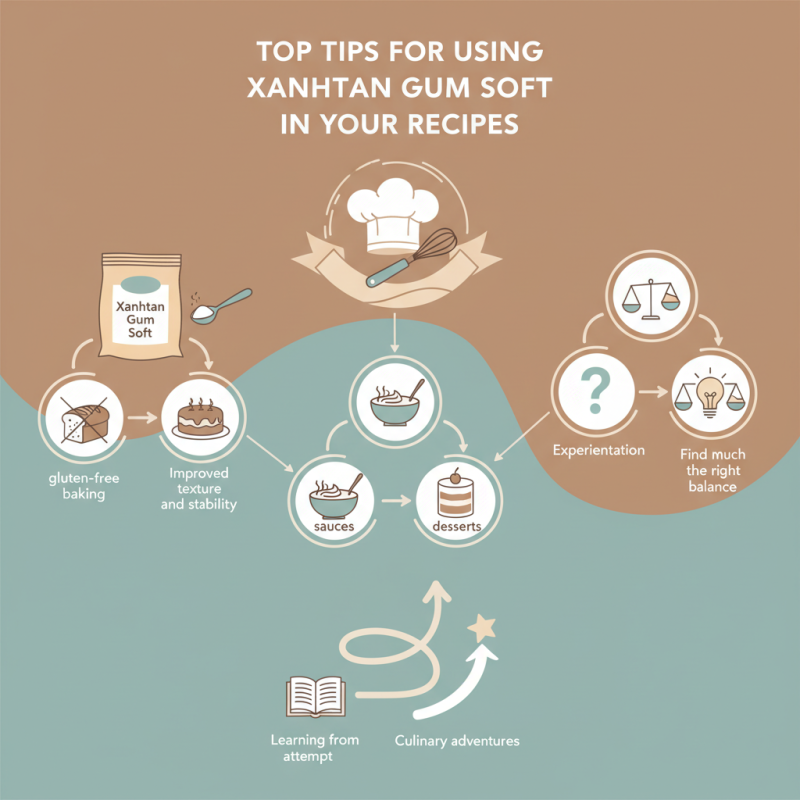 TOP TIPS FOR USING XANHTAN GUM SOFT IN YOUR RECIPES

Xanhtan Gum Soft

gluten-free baking

Improved texture and stability

sauces

desserts

Experientation

Find much the right balance

Learning from attempt

Culinary adventures