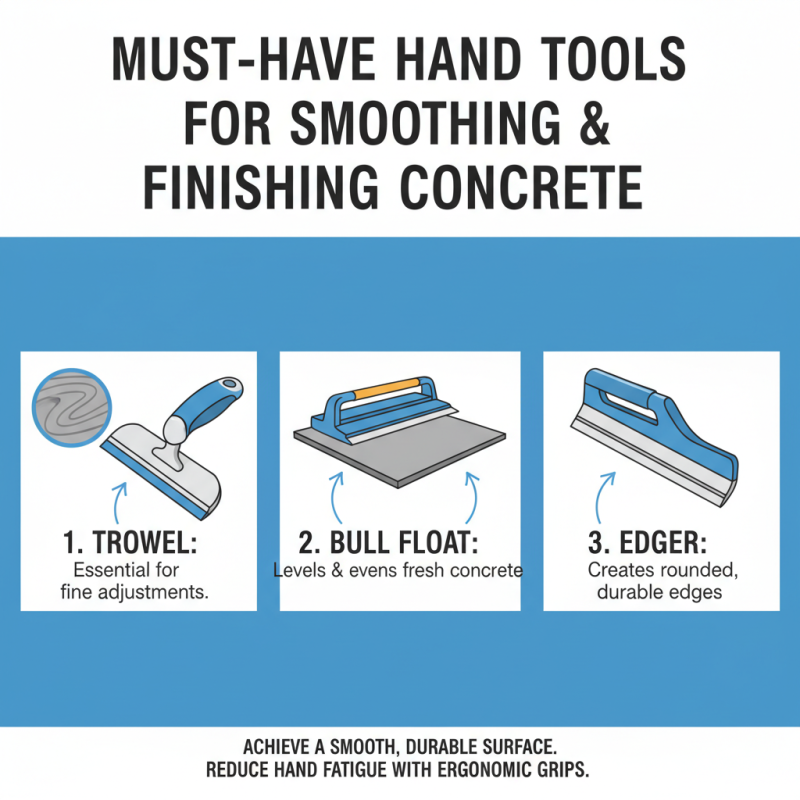 MUST-HAVE HAND TOOLS FOR SMOOTHING & FINISHING CONCRETE

1. TROWEL:
Essential for fine adjustments.

2. BULL FLOAT:
Levels & evens fresh concrete

3. EDGER:
Creates rounded, durable edges

ACHIEVE A SMOOTH, DURABLE SURFACE.
REDUCE HAND FATIGUE WITH ERGONOMIC GRIPS.