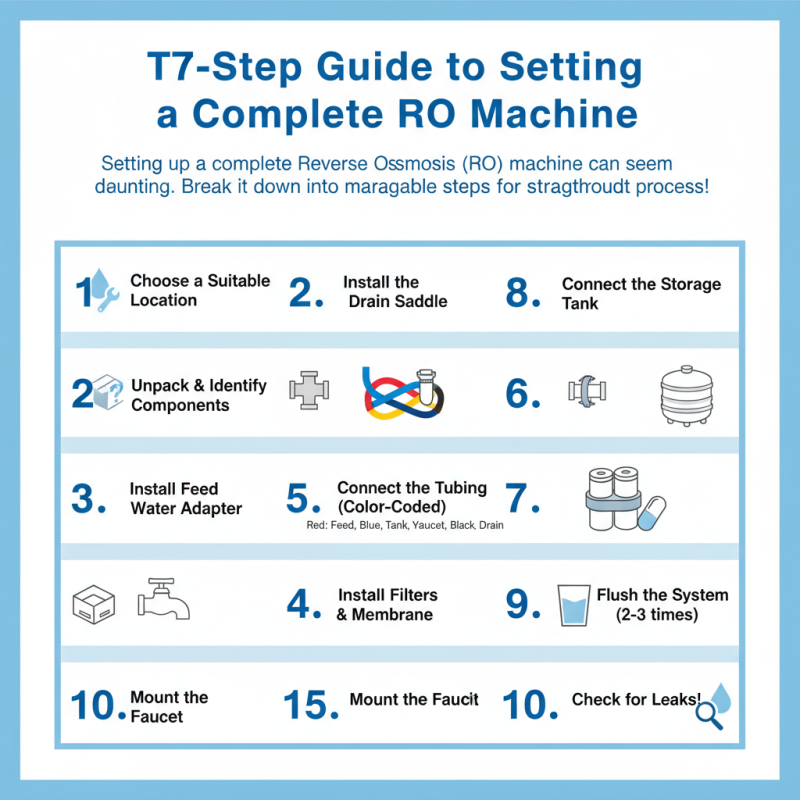 T7-Step Guide to Setting a Complete RO Machine

Setting up a complete Reverse Ossmosis (RO) machine can seem daunting. Break it down into maragable steps for stragthroudt process!

1 Choose a Suitable Location

2. Install the Drain Saddle

8. Connect the Storage Tank

2 Unpack & Identify Components

6.

3. Install Feed Water Adapter

5. Connect the Tubing (Color-Coded)

Red: Feed, Blue, Tank, Yaucet, Black, Drain

7.

4. Install Filters & Membrane

9. Flush the System (2-3 times)

10. Mount the Faucet

15. Mount the Faucit

10. Check for Leaks!