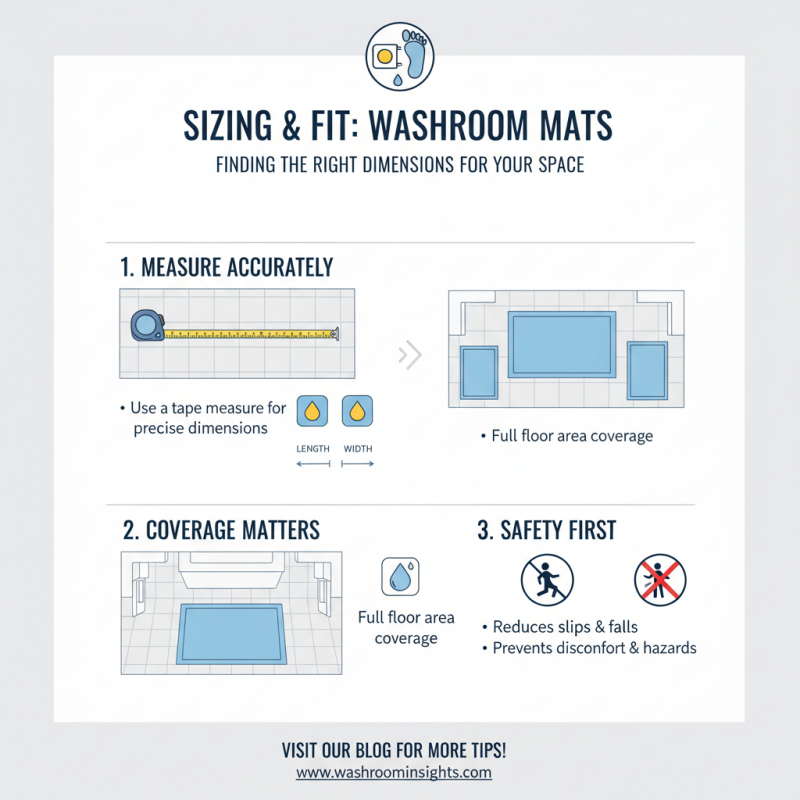 SIZING & FIT: WASHROOM MATS

FINDING THE RIGHT DIMENSIONS FOR YOUR SPACE

1. MEASURE ACCURATELY

• Use a tape measure for precise dimensions

LENGTH WIDTH

• Full floor area coverage

2. COVERAGE MATTERS

Full floor area coverage

3. SAFETY FIRST

• Reduces slips & falls
• Prevents disconfort & hazards

VISIT OUR BLOG FOR MORE TIPS!

www.washroominsights.com