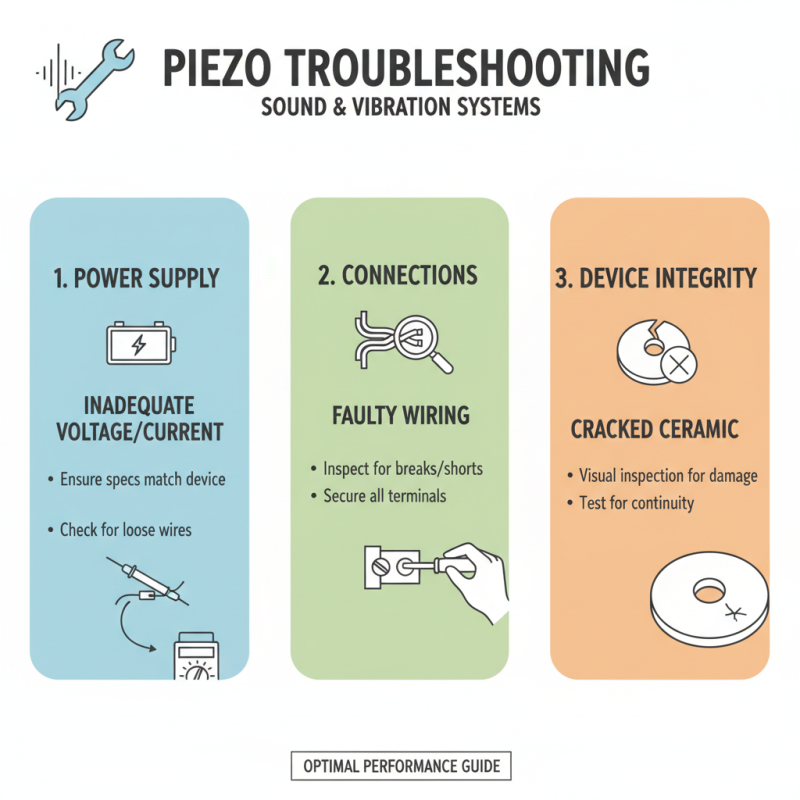 PIEZO TROUBLESHOOTING
SOUND & VIBRATION SYSTEMS

1. POWER SUPPLY

INADEQUATE VOLTAGE/CURRENT

• Ensure specs match device

• Check for loose wires

2. CONNECTIONS

FAULTY WIRING

• Inspect for breaks/shorts
• Secure all terminals

3. DEVICE INTEGRITY

CRACKED CERAMIC

• Visual inspection for damage
• Test for continuity

OPTIMAL PERFORMANCE GUIDE