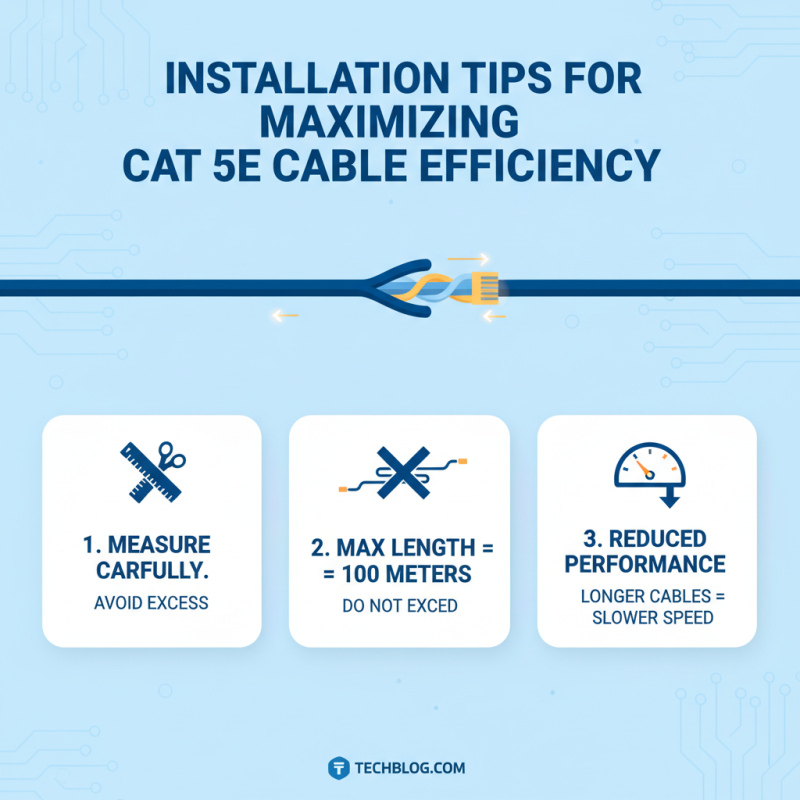 INSTALLATION TIPS FOR MAXIMIZING CAT 5E CABLE EFFICIENCY

1. MEASURE CARFULLY.

AVOID EXCESS

2. MAX LENGTH = = 100 METERS

DO NOT EXCED

3. REDUCED PERFORMANCE

LONGER CABLES = SLOWER SPEED

TECHBLOG.COM