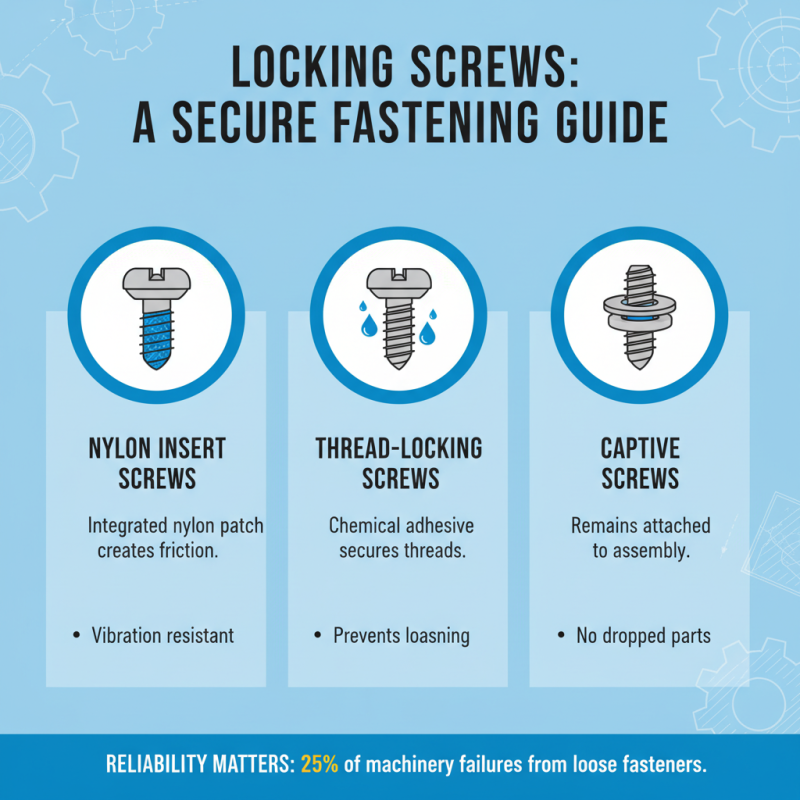 LOCKING SCREWS: A SECURE FASTENING GUIDE

NYLON INSERT SCREWS

Integrated nylon patch creates friction.

• Vibration resistant

THREAD-LOCKING SCREWS

Chemical adhesive secures threads.

• Prevents loasning

CAPTIVE SCREWS

Remains attached to assembly.

• No dropped parts

RELIABILITY MATTERS: 25% of machinery failures from loose fasteners.