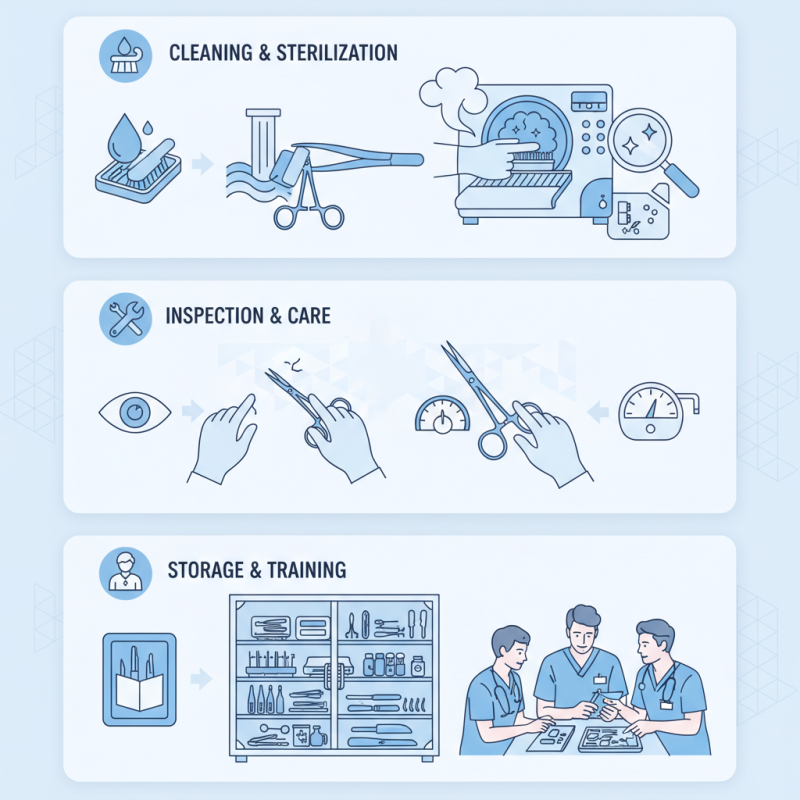 CLEANING & STERILIZATION

INSPECTION & CARE

STORAGE & TRAINING