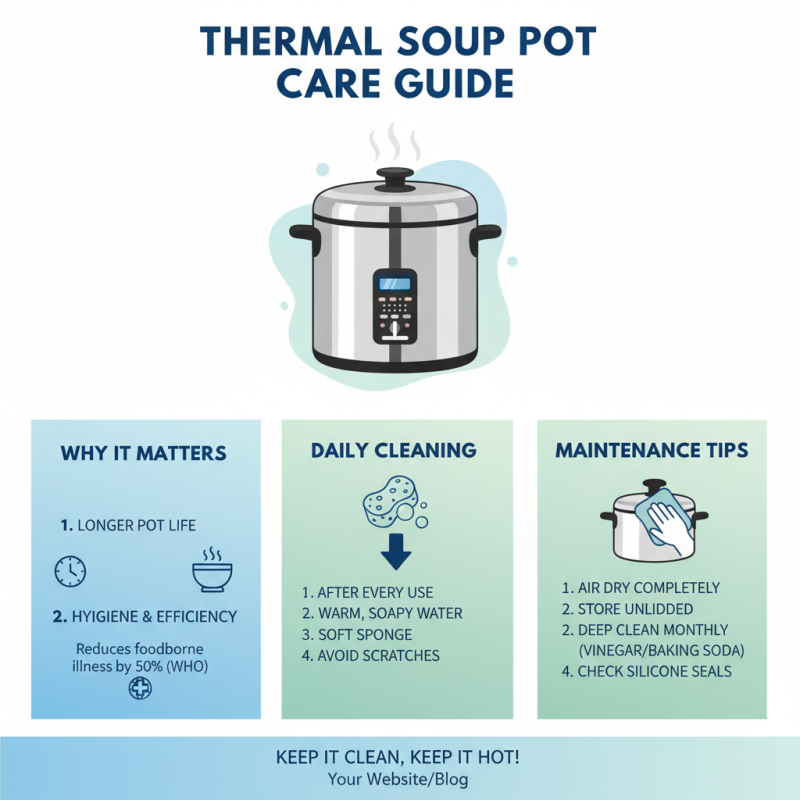 THERMAL SOUP POT CARE GUIDE

WHY IT MATTERS

1. LONGER POT LIFE

2. HYGIENE & EFFICIENCY

Reduces foodborne illness by 50% (WHO)

DAILY CLEANING

1. AFTER EVERY USE
2. WARM, SOAPY WATER
3. SOFT SPONGE
4. AVOID SCRATCHES

MAINTENANCE TIPS

1. AIR DRY COMPLETELY
2. STORE UNLIDDED
2. DEEP CLEAN MONTHLY (VINEGAR/BAKING SODA)
4. CHECK SILICONE SEALS

KEEP IT CLEAN, KEEP IT HOT!
Your Website/Blog