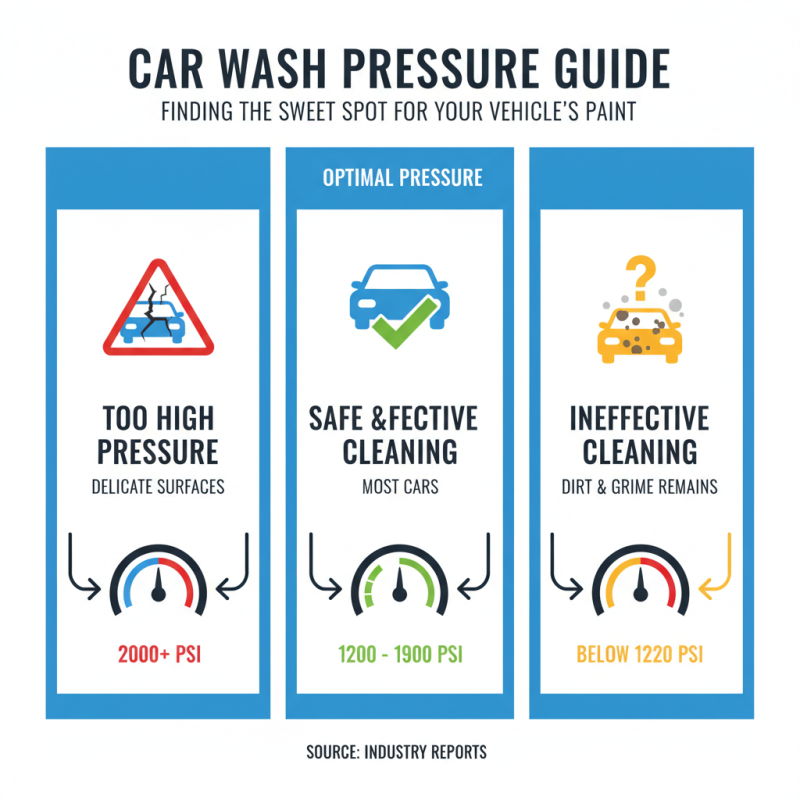 CAR WASH PRESSURE GUIDE

FINDING THE SWEET SPOT FOR YOUR VEHICLE'S PAINT

TOO HIGH PRESSURE

DELICATE SURFACES

2000+ PSI

OPTIMAL PRESSURE

SAFE &FECTIVE CLEANING

MOST CARS

1200 - 1900 PSI

INEFFECTIVE CLEANING

DIRT & GRIME REMAINS

BELOW 1220 PSI

SOURCE: INDUSTRY REPORTS