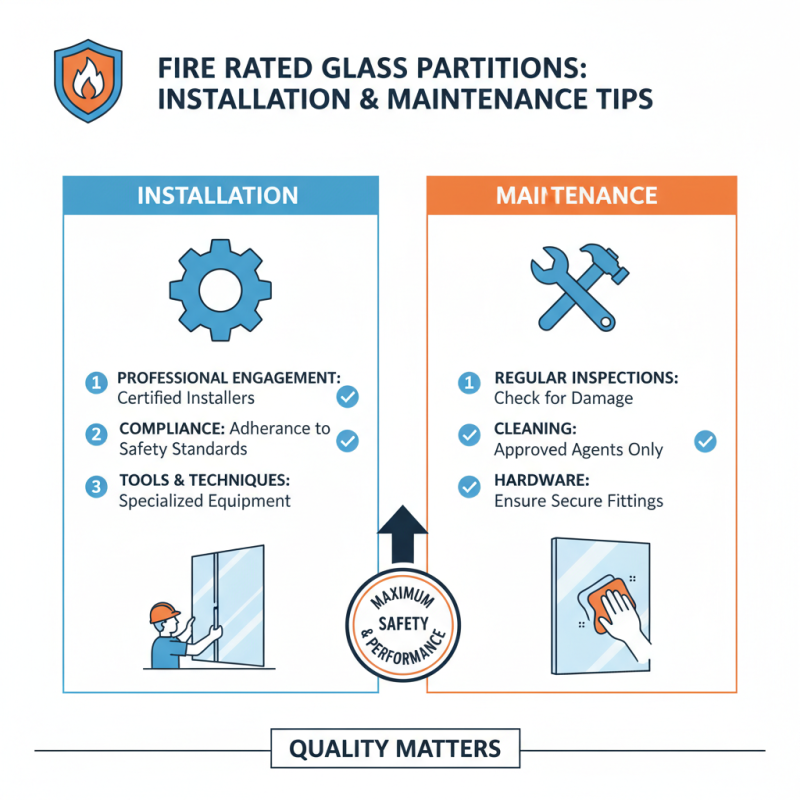 FIRE RATED GLASS PARTITIONS: INSTALLATION & MAINTENANCE TIPS

INSTALLATION

1 PROFESSIONAL ENGAGEMENT: Certified Installers

2 COMPLIANCE: Adherance to Safety Standards

3 TOOLS & TECHNIQUES: Specialized Equipment

MAINTENANCE

1 REGULAR INSPECTIONS: Check for Damage

CLEANING: Approved Agents Only

HARDWARE: Ensure Secure Fittings

MAXIMUM SAFETY & PERFORMANCE

QUALITY MATTERS