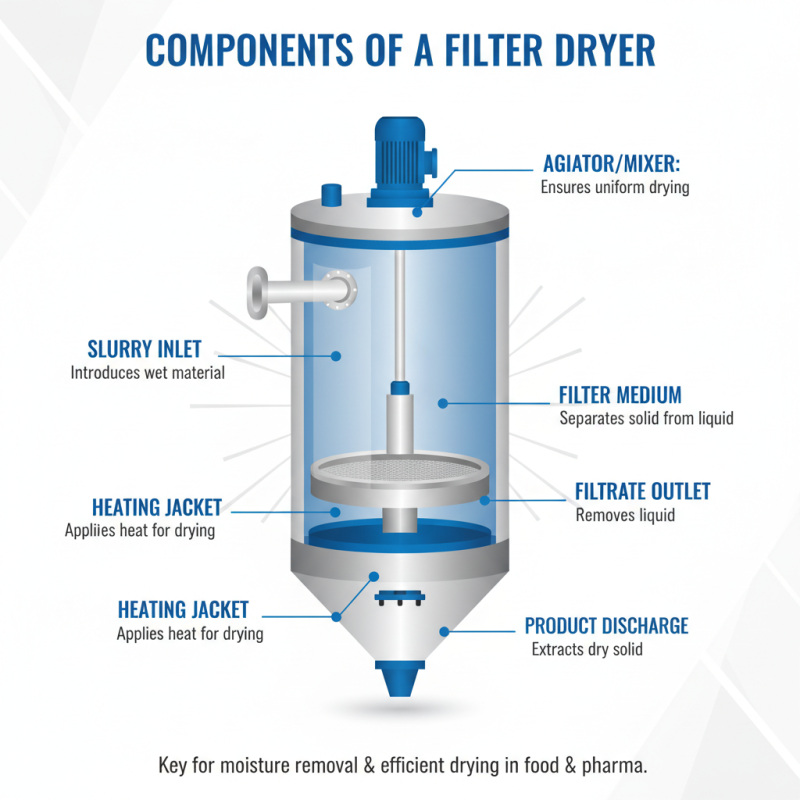 COMPONENTS OF A FILTER DRYER

AGIATOR/MIXER:
Ensures uniform drying

SLURRY INLET
Introduces wet material

FILTER MEDIUM
Separates solid from liquid

HEATING JACKET
Appliies heat for drying

FILTRATE OUTLET
Removes liquid

HEATING JACKET
Applies heat for drying

PRODUCT DISCHARGE
Extracts dry solid

Key for moisture removal & efficient drying in food & pharma.