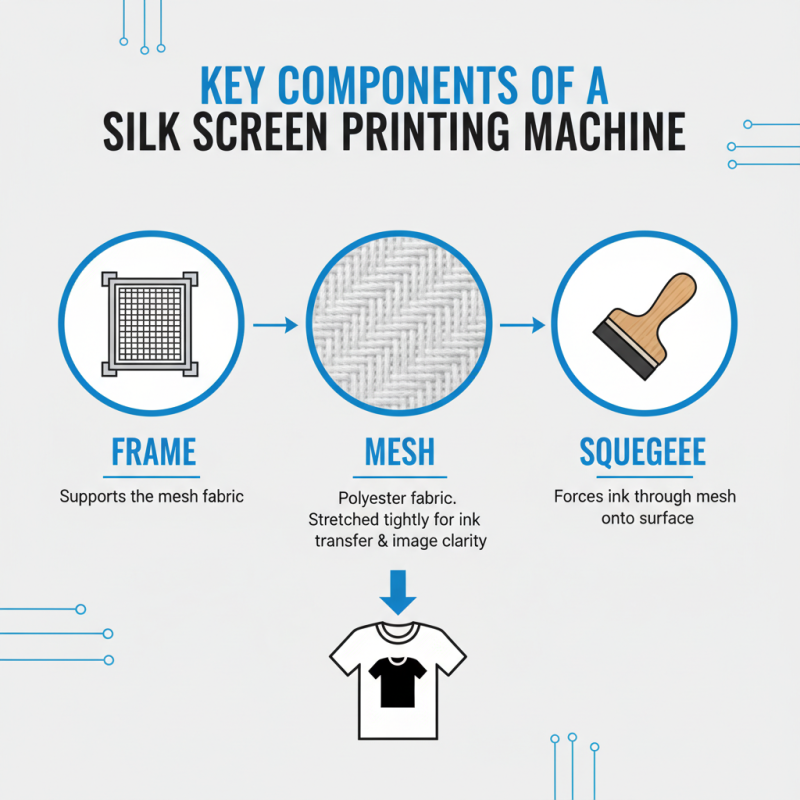 KEY COMPONENTS OF A
SILK SCREEN PRINTING MACHINE

FRAME
Supports the mesh fabric

MESH
Polyester fabric. Stretched tightly for ink transfer & image clarity

SQUEGEEE
Forces ink through mesh onto surface