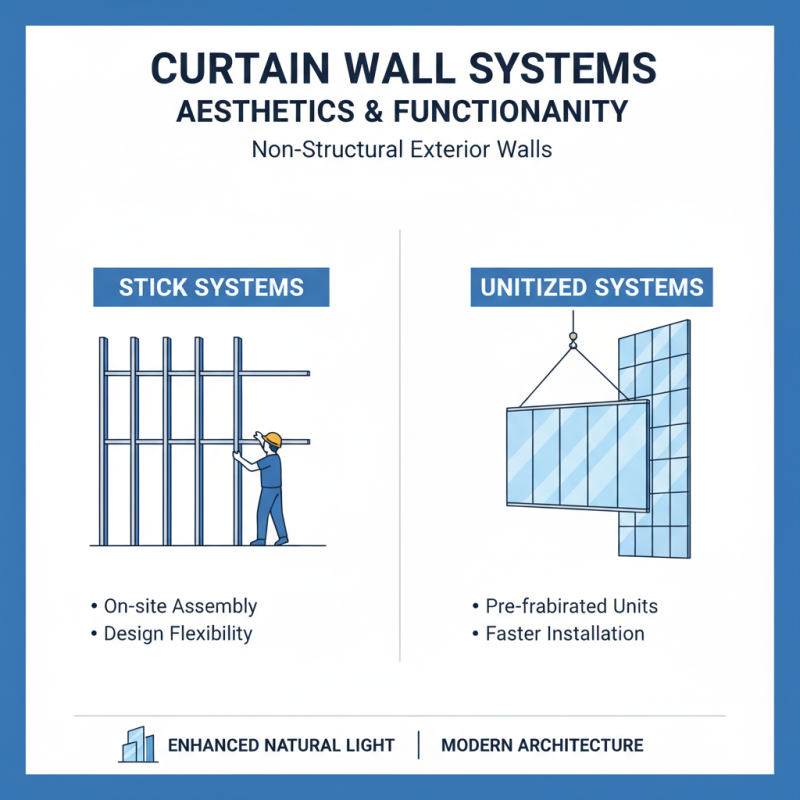 CURTAIN WALL SYSTEMS
AESTHETICS & FUNCTIONANITY
Non-Structural Exterior Walls

STICK SYSTEMS

• On-site Assembly
• Design Flexibility

UNITIZED SYSTEMS

• Pre-frabirated Units
• Faster Installation

ENHANCED NATURAL LIGHT | MODERN ARCHITECTURE