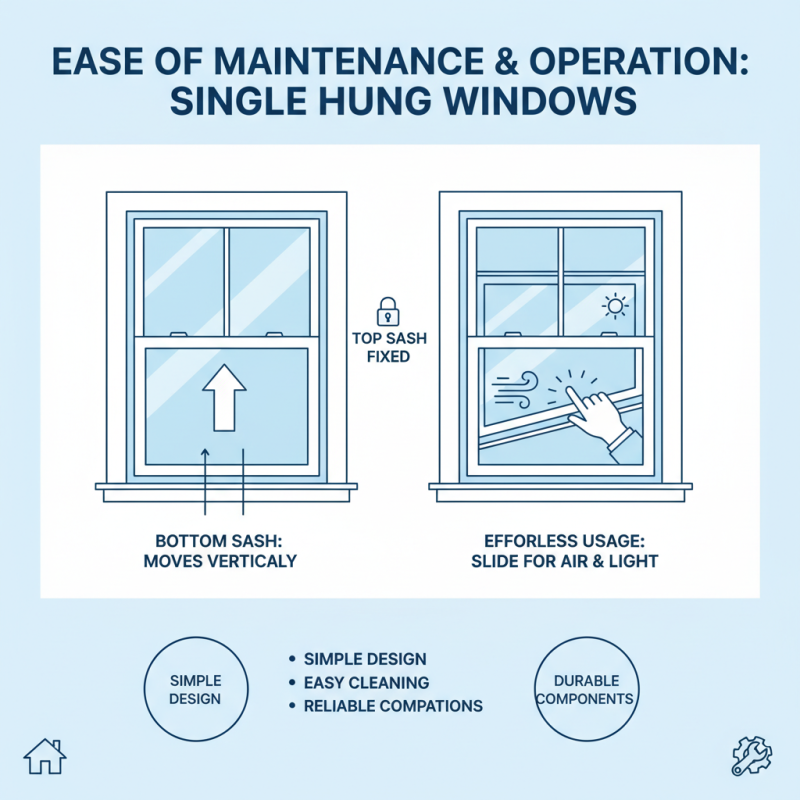 EASE OF MAINTENANCE & OPERATION: SINGLE HUNG WINDOWS

TOP SASH FIXED

BOTTOM SASH: MOVES VERTICALY

EFFORLESS USAGE: SLIDE FOR AIR & LIGHT

SIMPLE DESIGN

• SIMPLE DESIGN
• EASY CLEANING
• RELIABLE COMPATIONS

DURABLE COMPONENTS