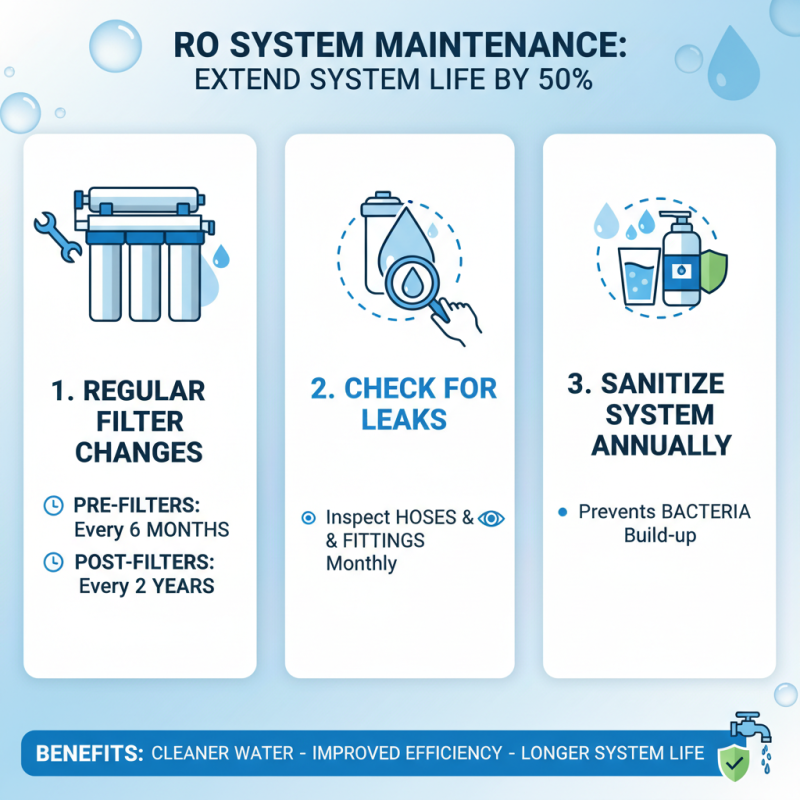 RO SYSTEM MAINTENANCE:
EXTEND SYSTEM LIFE BY 50%

1. REGULAR FILTER CHANGES

PRE-FILTERS: Every 6 MONTHS

POST-FILTERS: Every 2 YEARS

2. CHECK FOR LEAKS

Inspect HOSES & & FITTINGS Monthly

3. SANITIZE SYSTEM ANNUALLY

Prevents BACTERIA Build-up

BENEFITS: CLEANER WATER - IMPROVED EFFICIENCY - LONGER SYSTEM LIFE