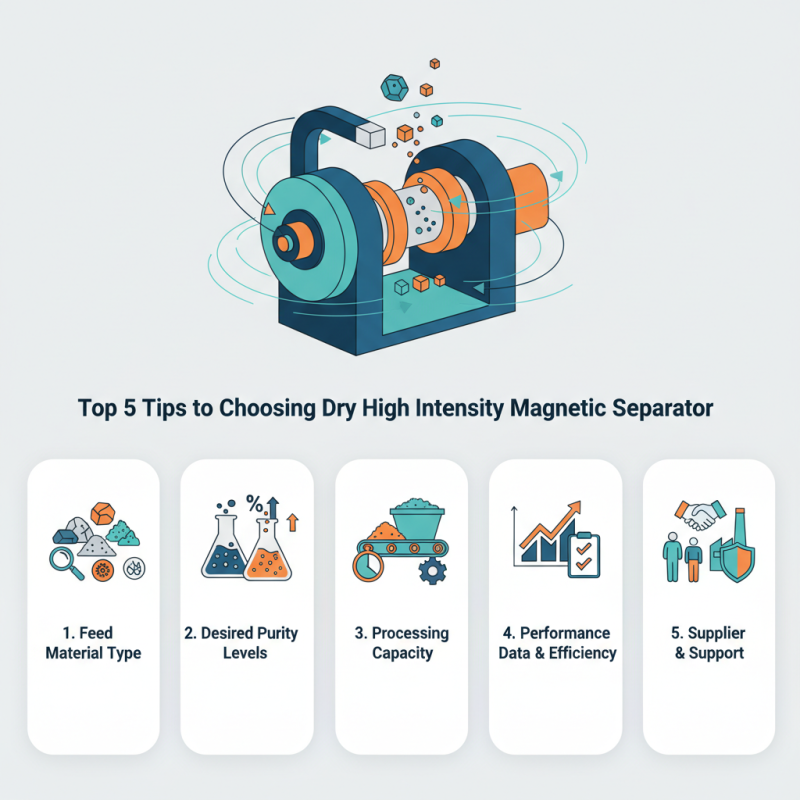 Top 5 Tips to Choosing Dry High Intensity Magnetic Separator

%

1. Feed Material Type

2. Desired Purity Levels

3. Processing Capacity

4. Performance Data & Efficiency

5. Supplier & Support