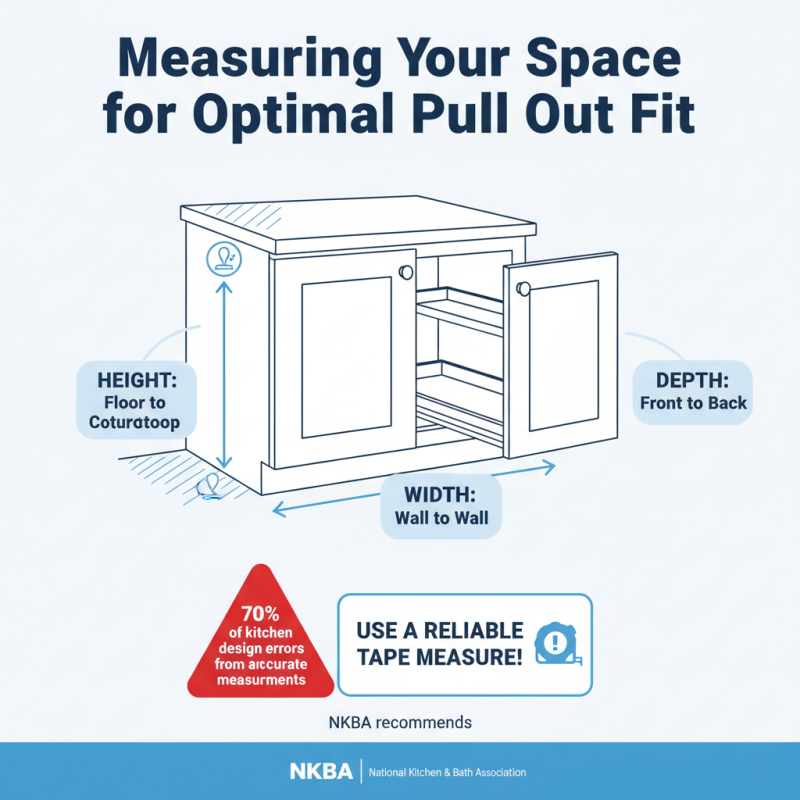 Measuring Your Space for Optimal Pull Out Fit

HEIGHT:
Floor to Coturatoop

DEPTH:
Front to Back

WIDTH:
Wall to Wall

70%
of kitchen design errors from aiccurate measurments

USE A RELIABLE TAPE MEASURE!

NKBA recommends

NKBA | National Kitchen & Bath Association