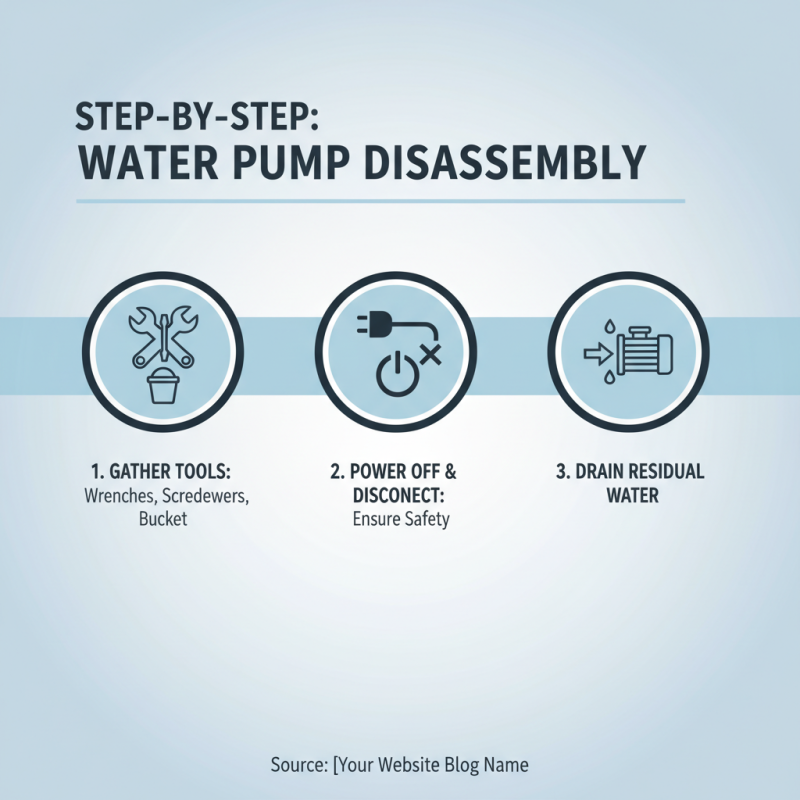 STEP-BY-STEP:
WATER PUMP DISASSEMBLY

1. GATHER TOOLS: Wrenches, Scredewers, Bucket

2. POWER OFF & DISCONECT: Ensure Safety

3. DRAIN RESIDUAL WATER

Source: [Your Website Blog Name