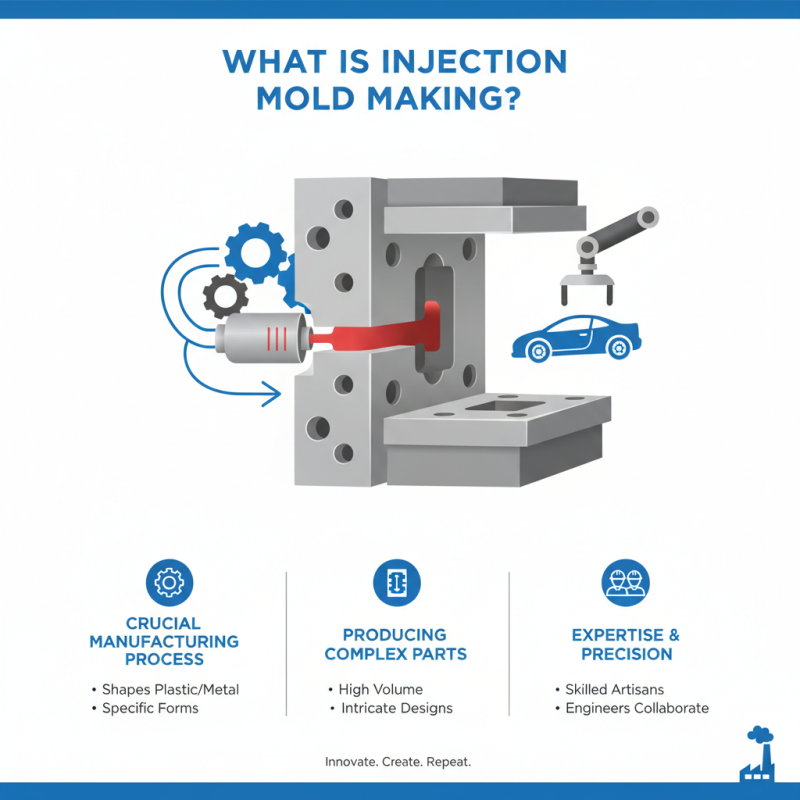 WHAT IS INJECTION MOLD MAKING?

CRUCIAL MANUFACTURING PROCESS

• Shapes Plastic/Metal
• Specific Forms

PRODUCING COMPLEX PARTS

• High Volume
• Intricate Designs

EXPERTISE & PRECISION

• Skilled Artisans
• Engineers Collaborate

Innovate. Create. Repeat.