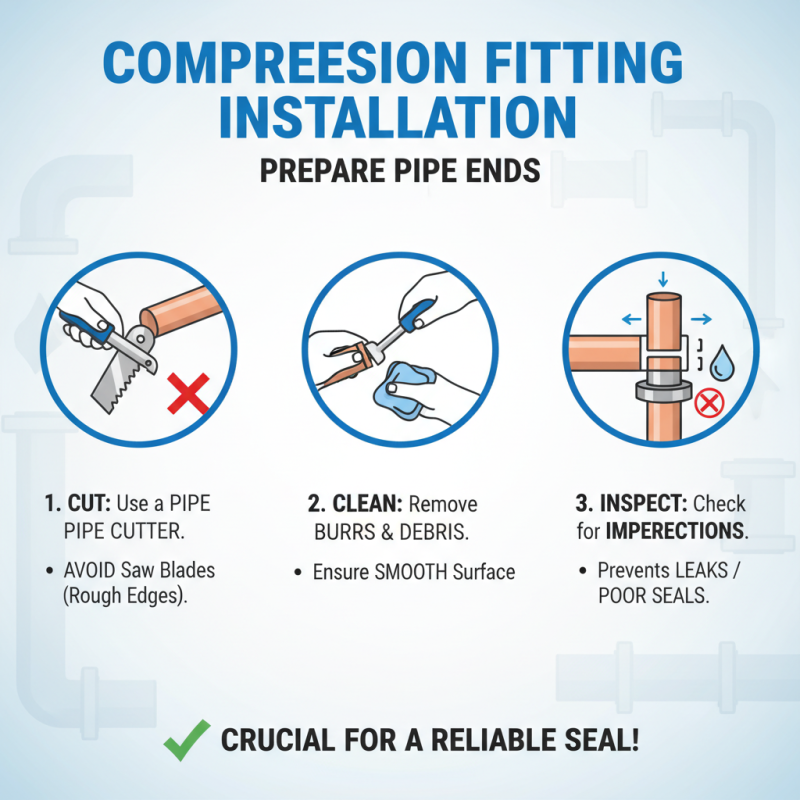 COMPREESION FITTING INSTALLATION

PREPARE PIPE ENDS

1. CUT: Use a PIPE PIPE CUTTER.

• AVOID Saw Blades (Rough Edges).

2. CLEAN: Remove BURRS & DEBRIS.

• Ensure SMOOTH Surface

3. INSPECT: Check for IMPERECTIONS.

• Prevents LEAKS / POOR SEALS.

CRUCIAL FOR A RELIABLE SEAL!