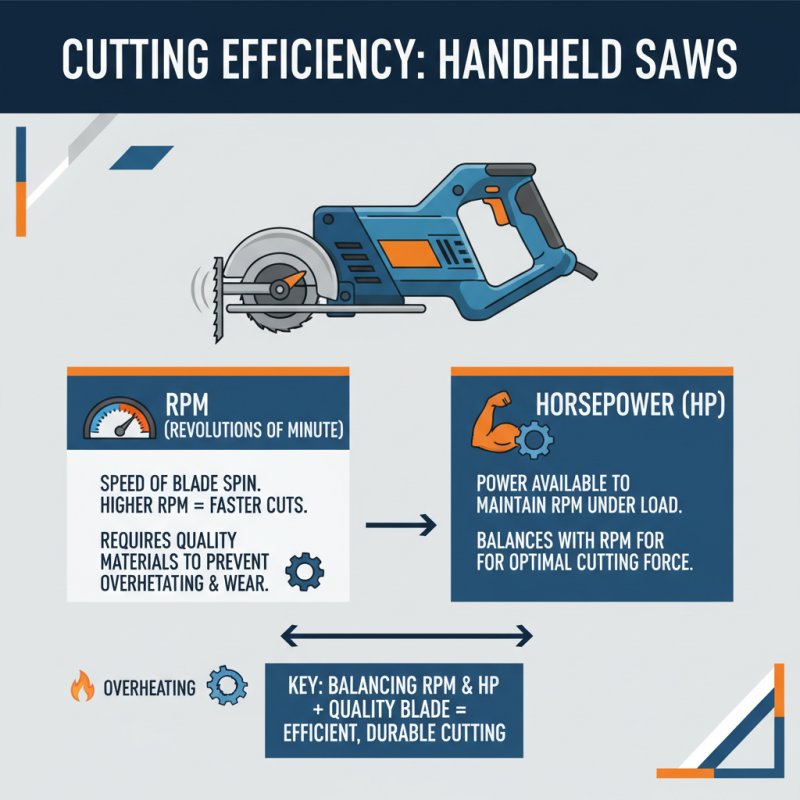 CUTTING EFFICIENCY: HANDHELD SAWS

RPM
(REVOLUTIONS OF MINUTE)

SPEED OF BLADE SPIN.
HIGHER RPM = FASTER CUTS.

REQUIRES QUALITY MATERIALS TO PREVENT OVERHETATING & WEAR.

HORSEPOWER (HP)

POWER AVAILABLE TO MAINTAIN RPM UNDER LOAD.

BALANCES WITH RPM FOR FOR OPTIMAL CUTTING FORCE.

OVERHEATING

KEY: BALANCING RPM & HP + QUALITY BLADE = EFFICIENT, DURABLE CUTTING