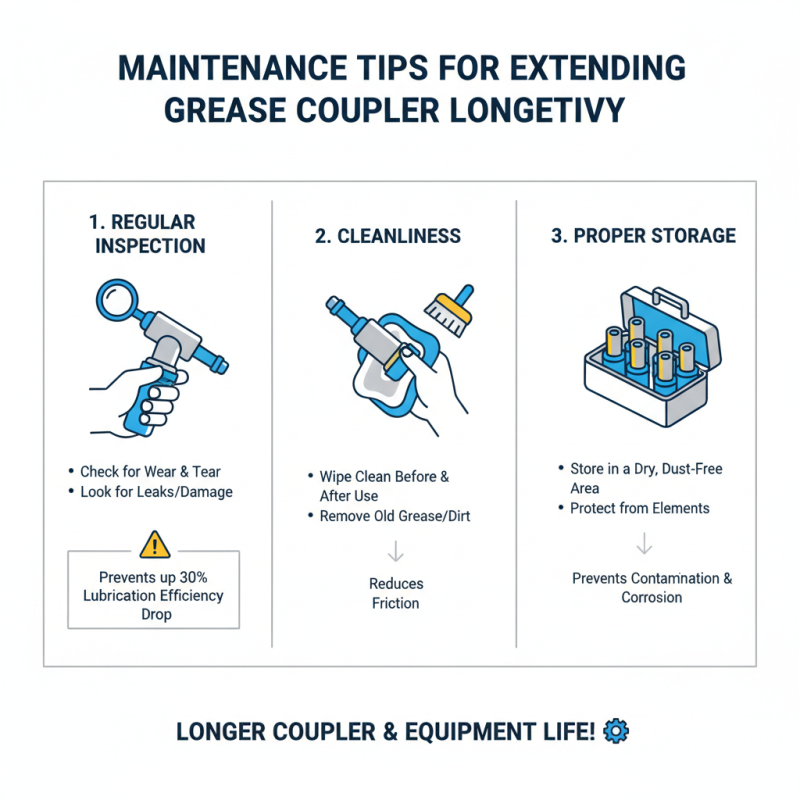 MAINTENANCE TIPS FOR EXTENDING GREASE COUPLER LONGETIVY

1. REGULAR INSPECTION

• Check for Wear & Tear
• Look for Leaks/Damage

Prevents up 30% Lubrication Efficiency Drop

2. CLEANLINESS

• Wipe Clean Before & After Use
• Remove Old Grease/Dirt

Reduces Friction

3. PROPER STORAGE

• Store in a Dry, Dust-Free Area
• Protect from Elements

Prevents Contamination & Corrosion

LONGER COUPLER & EQUIPMENT LIFE!