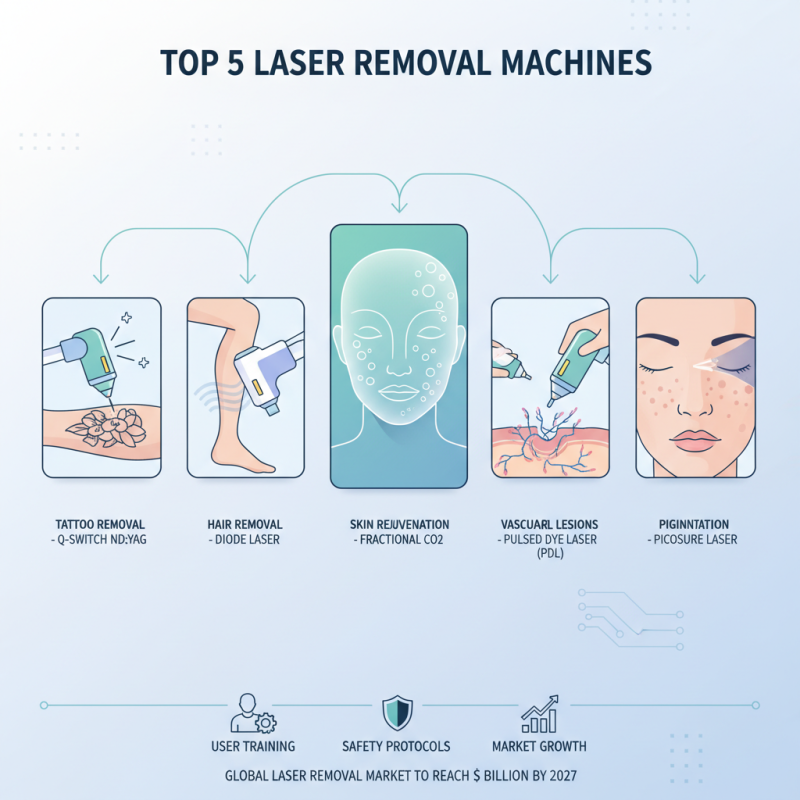 TOP 5 LASER REMOVAL MACHINES

TATTOO REMOVAL
- Q-SWITCH ND:YAG

HAIR REMOVAL
- DIODE LASER

SKIN REJUVENATION
- FRACTIONAL CO2

VASCUARL LESIONS
- PULSED DYE LASER (PDL)

PIGINNTATION
- PICOSURE LASER

USER TRAINING

SAFETY PROTOCOLS

MARKET GROWTH

GLOBAL LASER REMOVAL MARKET TO REACH $ BILLION BY 2027