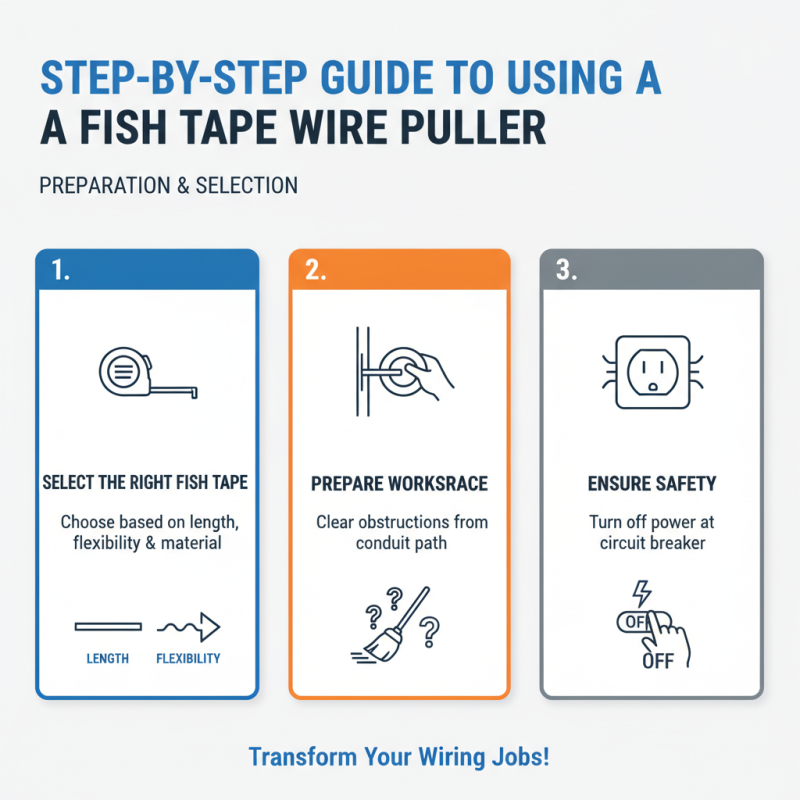 STEP-BY-STEP GUIDE TO USING A
A FISH TAPE WIRE PULLER

PREPARATION & SELECTION

1.

SELECT THE RIGHT FISH TAPE

Choose based on length, flexibility & material

LENGTH FLEXIBILITY

2.

PREPARE WORKSRACE

Clear obstructions from conduit path

3.

ENSURE SAFETY

Turn off power at circuit breaker

OFF
OFF

Transform Your Wiring Jobs!