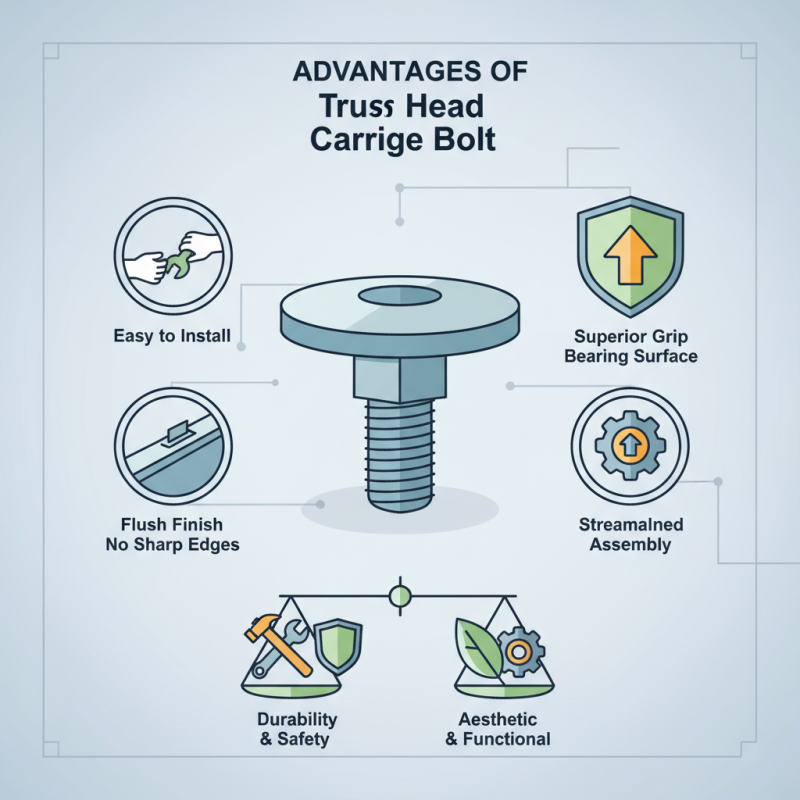 ADVANTAGES OF
Truss Head
Carrige Bolt

Easy to Install

Superior Grip
Bearing Surface

Flush Finish
No Sharp Edges

Streamalned
Assembly

Durability
& Safety

Aesthetic
& Functional