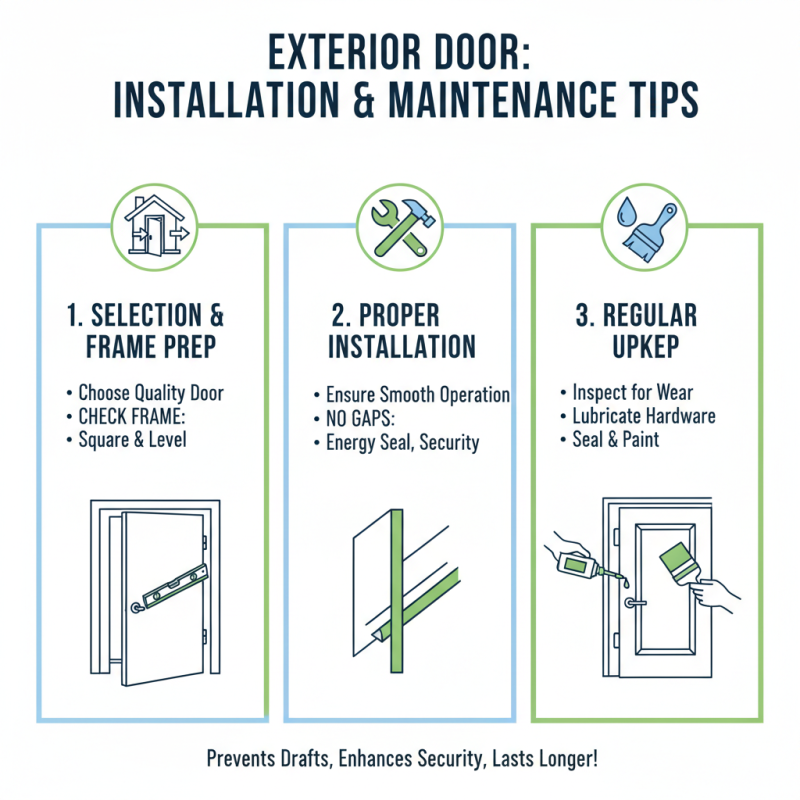 EXTERIOR DOOR:
INSTALLATION & MAINTENANCE TIPS

1. SELECTION & FRAME PREP

• Choose Quality Door
• CHECK FRAME:
• Square & Level

2. PROPER INSTALLATION

• Ensure Smooth Operation
• NO GAPS:
• Energy Seal, Security

3. REGULAR UPKEP

• Inspect for Wear
• Lubricate Hardware
• Seal & Paint

Prevents Drafts, Enhances Security, Lasts Longer!