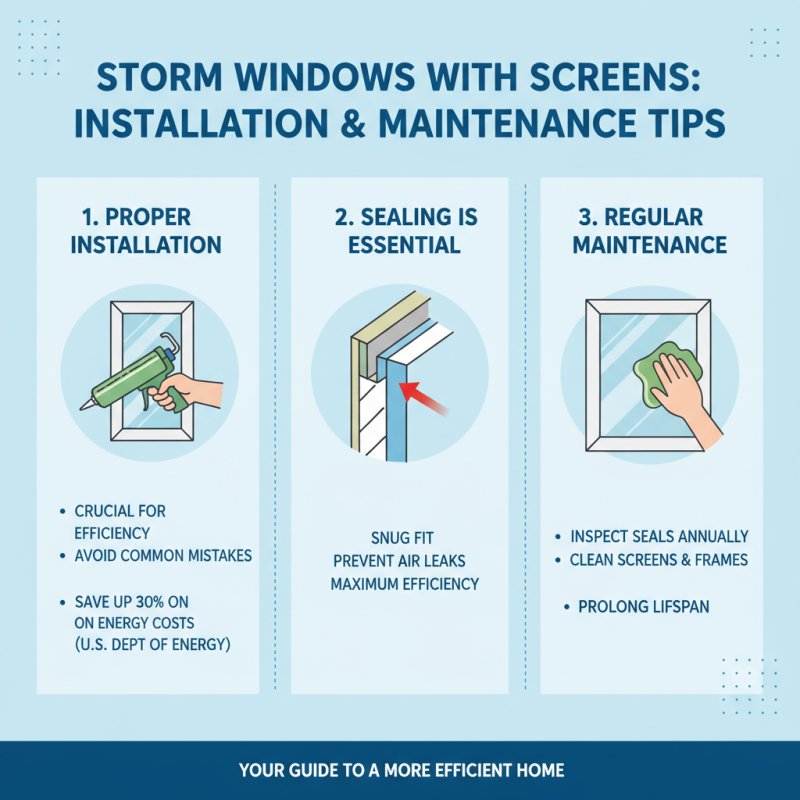 STORM WINDOWS WITH SCREENS: INSTALLATION & MAINTENANCE TIPS

1. PROPER INSTALLATION

• CRUCIAL FOR EFFICIENCY
• AVOID COMMON MISTAKES

• SAVE UP 30% ON ON ENERGY COSTS (U.S. DEPT OF ENERGY)

2. SEALING IS ESSENTIAL

SNUG FIT
PREVENT AIR LEAKS
MAXIMUM EFFICIENCY

3. REGULAR MAINTENANCE

• INSPECT SEALS ANNUALLY
• CLEAN SCREENS & FRAMES

• PROLONG LIFSPAN

YOUR GUIDE TO A MORE EFFICIENT HOME