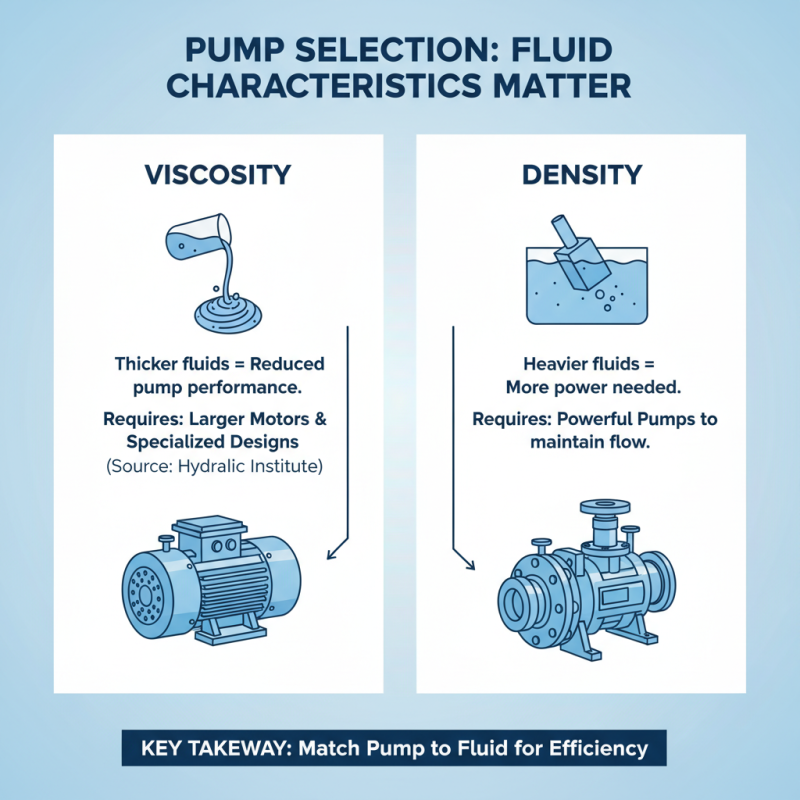 PUMP SELECTION: FLUID CHARACTERISTICS MATTER

VISCOSITY

Thicker fluids = Reduced pump performance.

Requires: Larger Motors & Specialized Designs
(Source: Hydralic Institute)

DENSITY

Heavier fluids = More power needed.

Requires: Powerful Pumps to maintain flow.

KEY TAKEWAY: Match Pump to Fluid for Efficiency