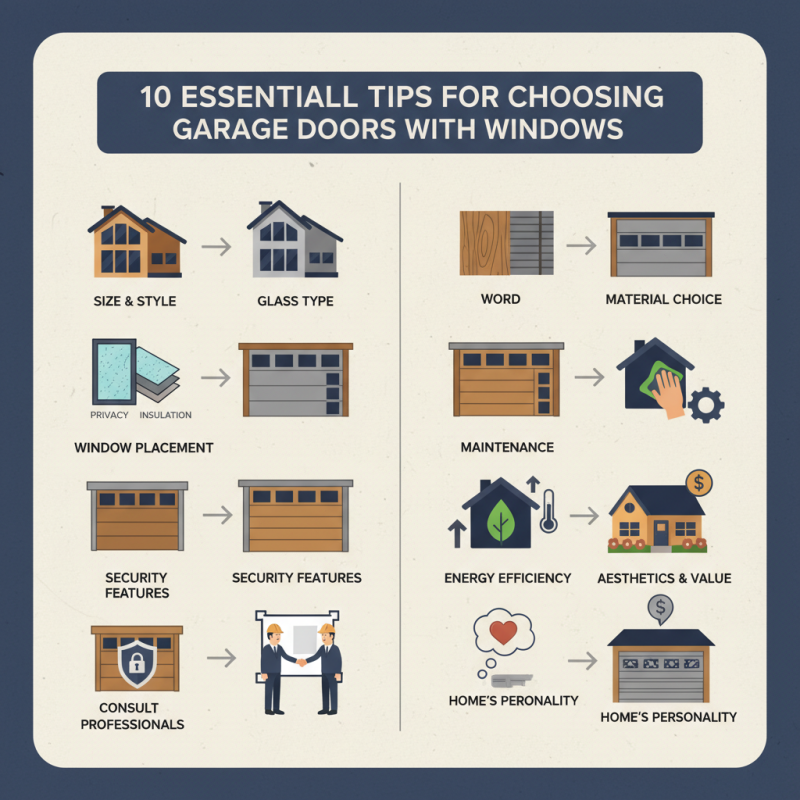 10 ESSENTIALL TIPS FOR CHOOSING GARAGE DOORS WITH WINDOWS

SIZE & STYLE

GLASS TYPE

PRIVACY

INSULATION

WINDOW PLACEMENT

SECURITY FEATURES

SECURITY FEATURES

CONSULT PROFESSIONALS

WORD

MATERIAL CHOICE

MAINTENANCE

ENERGY EFFICIENCY

AESTHETICS & VALUE

HOME'S PERONALITY

HOME'S PERSONALITY