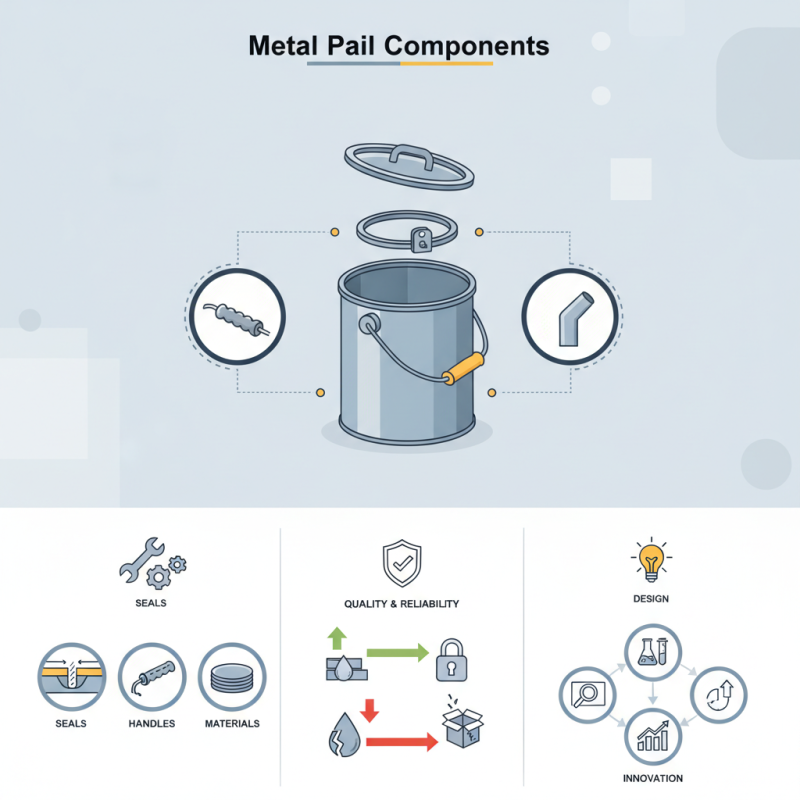 Metal Pail Components

SEALS

SEALS

HANDLES

MATERIALS

QUALITY & RELIABILITY

DESIGN

INNOVATION