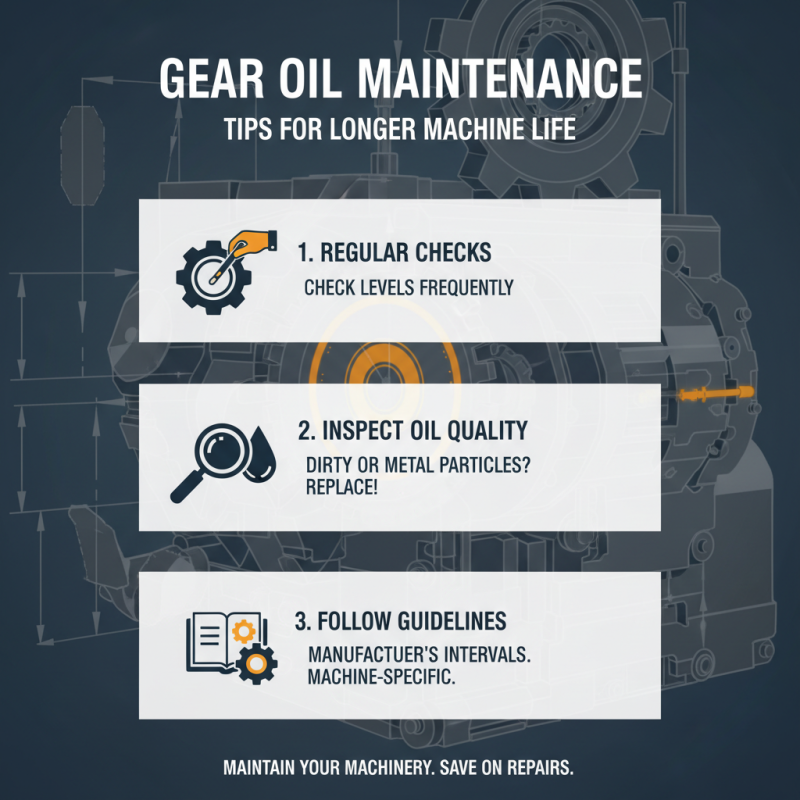 GEAR OIL MAINTENANCE
TIPS FOR LONGER MACHINE LIFE

1. REGULAR CHECKS
CHECK LEVELS FREQUENTLY

2. INSPECT OIL QUALITY
DIRTY OR METAL PARTICLES? REPLACE!

3. FOLLOW GUIDELINES
MANUFACTUER'S INTERVALS. MACHINE-SPECIFIC.

MAINTAIN YOUR MACHINERY. SAVE ON REPAIRS.