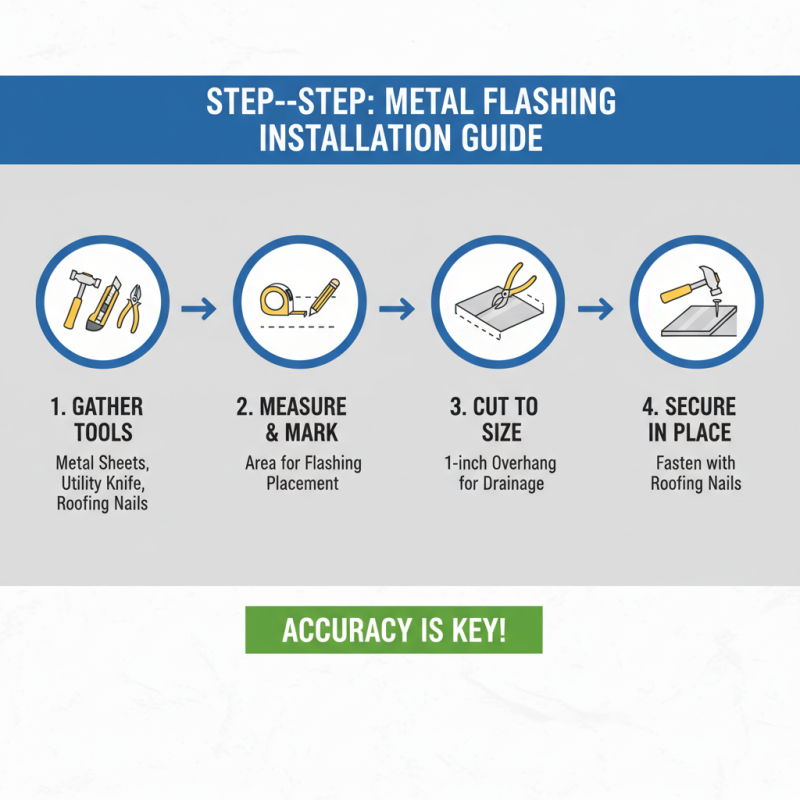 STEP--STEP: METAL FLASHING INSTALLATION GUIDE

1. GATHER TOOLS
Metal Sheets, Utility Knife, Roofing Nails

2. MEASURE & MARK
Area for Flashing Placement

3. CUT TO SIZE
1-inch Overhang for Drainage

4. SECURE IN PLACE
Fasten with Roofing Nails

ACCURACY IS KEY!