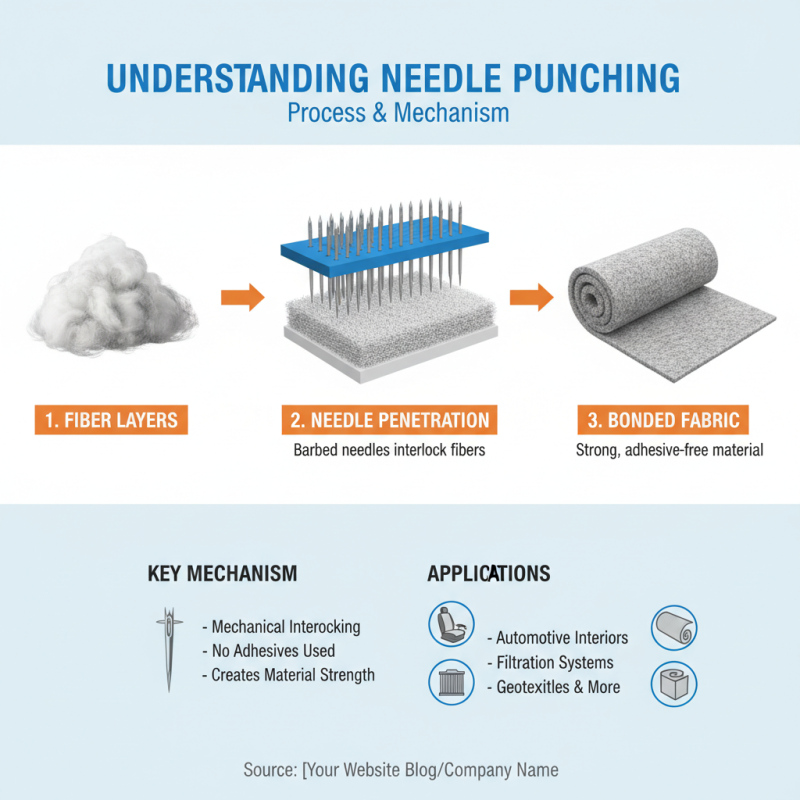 UNDERSTANDING NEEDLE PUNCHING
Process & Mechanism

1. FIBER LAYERS

2. NEEDLE PENETRATION
Barbed needles interlock fibers

3. BONDED FABRIC
Strong, adhesive-free material

KEY MECHANISM

- Mechanical Interocking
- No Adhesives Used
- Creates Material Strength

APPLICATIONS

- Automotive Interiors
- Filtration Systems
- Geotextiles & More

Source: [Your Website Blog/Company Name