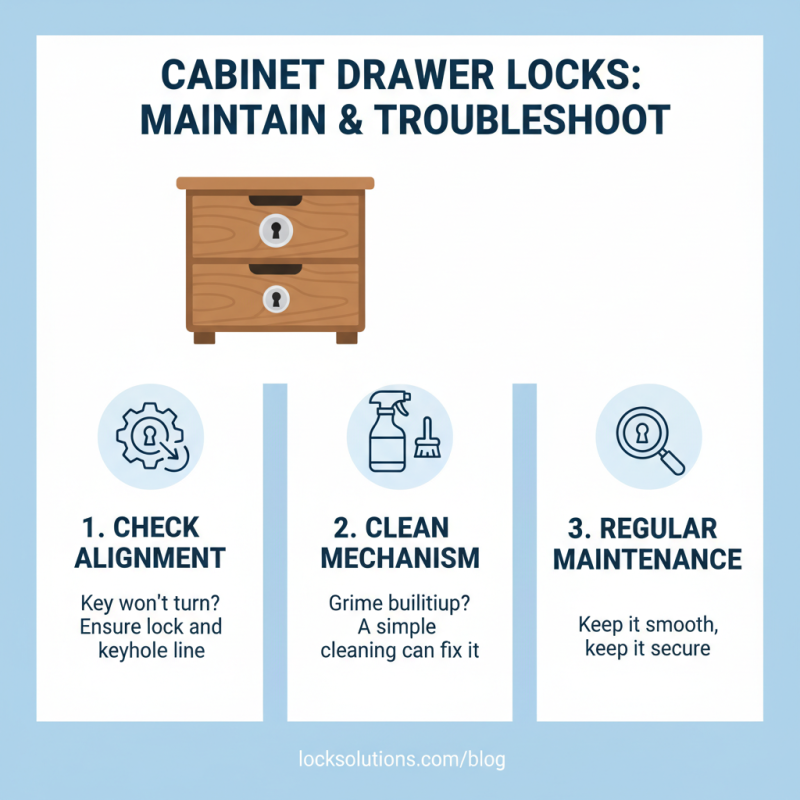 CABINET DRAWER LOCKS: MAINTAIN & TROUBLESHOOT

1. CHECK ALIGNMENT

Key won't turn? Ensure lock and keyhole line

2. CLEAN MECHANISM

Grime builitiup? A simple cleaning can fix it

3. REGULAR MAINTENANCE

Keep it smooth, keep it secure

locksolutions.com/blog