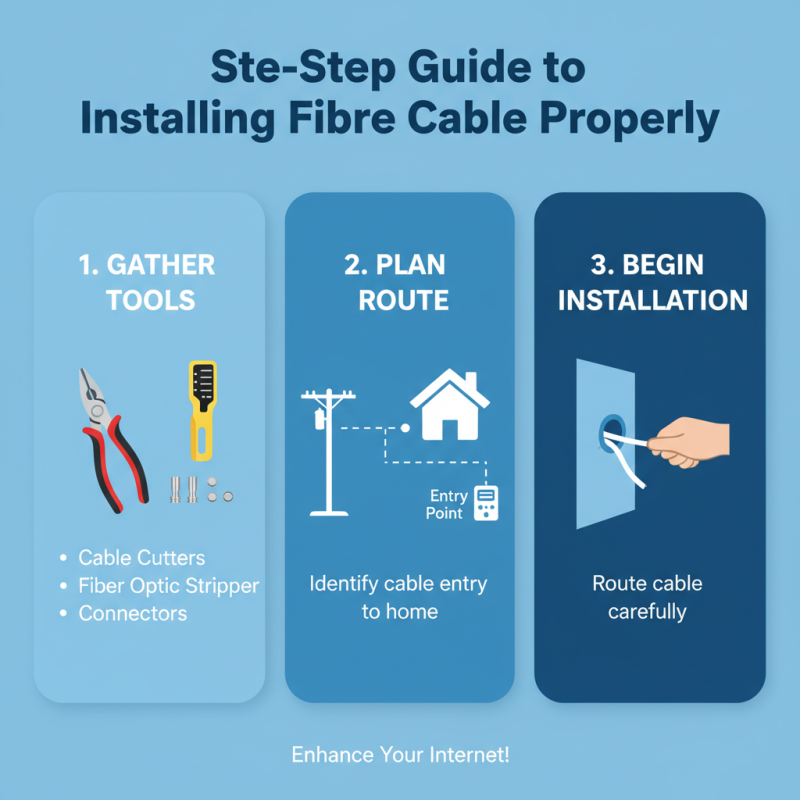 Ste-Step Guide to Installing Fibre Cable Properly

1. GATHER TOOLS

• Cable Cutters
• Fiber Optic Stripper
• Connectors

2. PLAN ROUTE

Entry Point

Identify cable entry to home

3. BEGIN INSTALLATION

Route cable carefully

Enhance Your Internet!