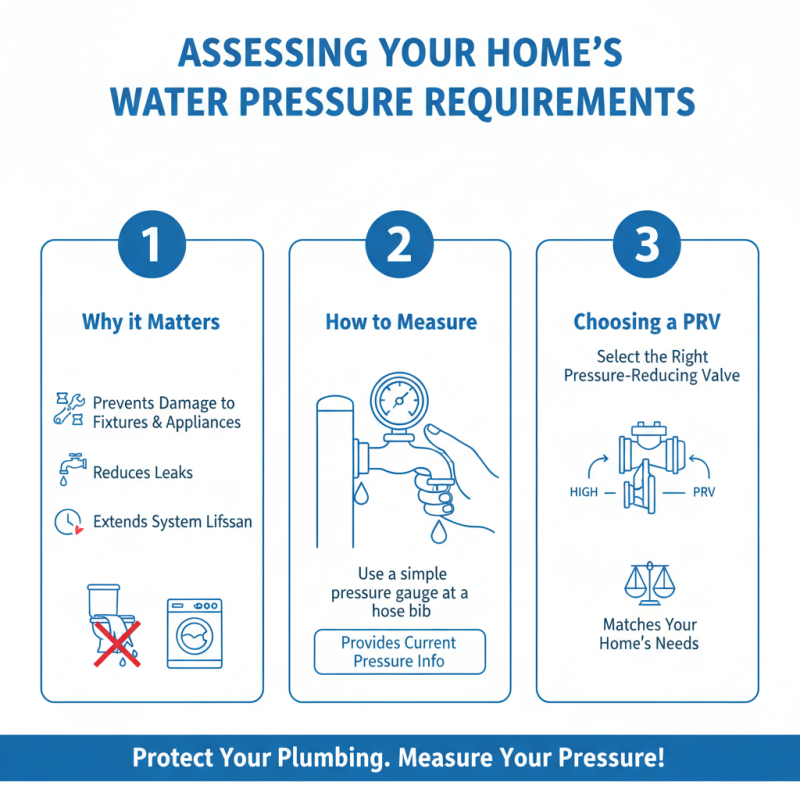 ASSESSING YOUR HOME'S WATER PRESSURE REQUIREMENTS

1

Why it Matters

Prevents Damage to Fixtures & Appliances

Reduces Leaks

Extends System Lifssan

2

How to Measure

Use a simple pressure gauge at a hose bib

Provides Current Pressure Info

3

Choosing a PRV

Select the Right Pressure-Reducing Valve

HIGH

PRV

Matches Your Home's Needs

Protect Your Plumbing. Measure Your Pressure!